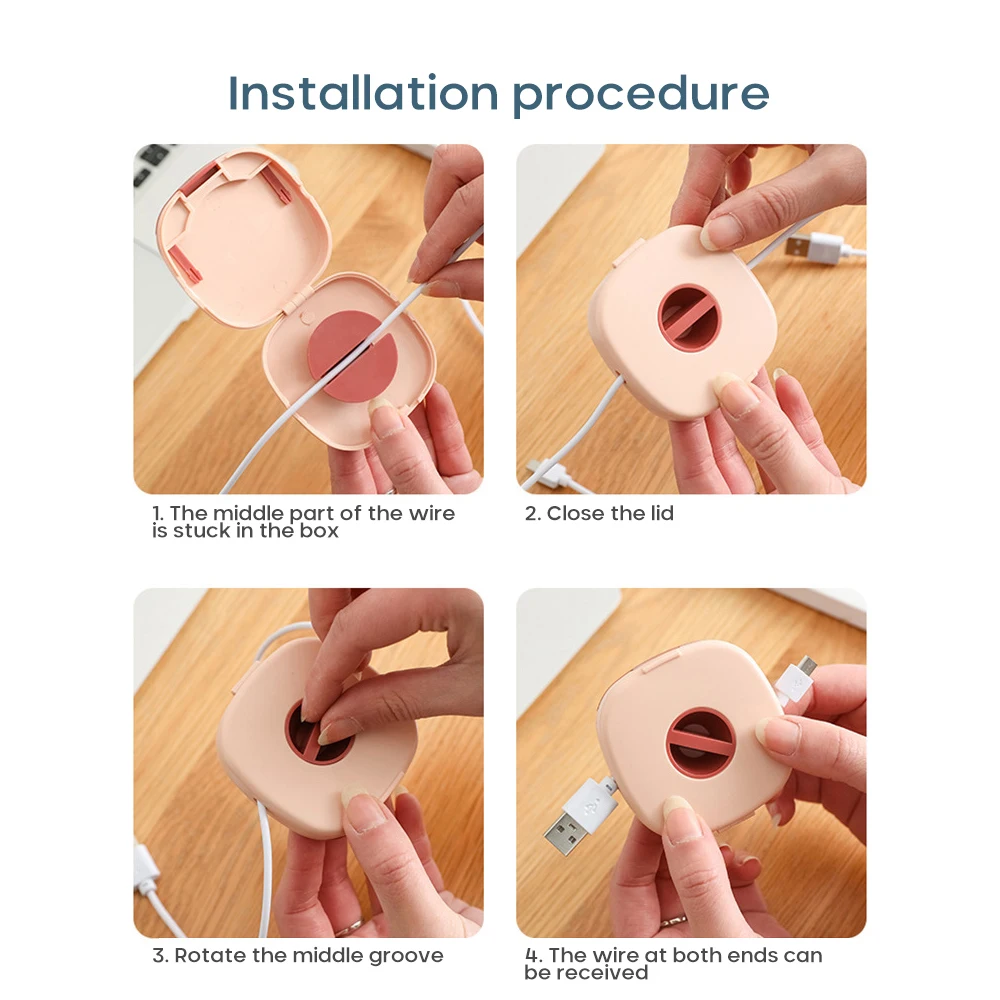 Installation procedure

1. The middle part of the wire is stuck in the box

2. Close the lid

3. Rotate the middle groove

4. The wire at both ends can be received