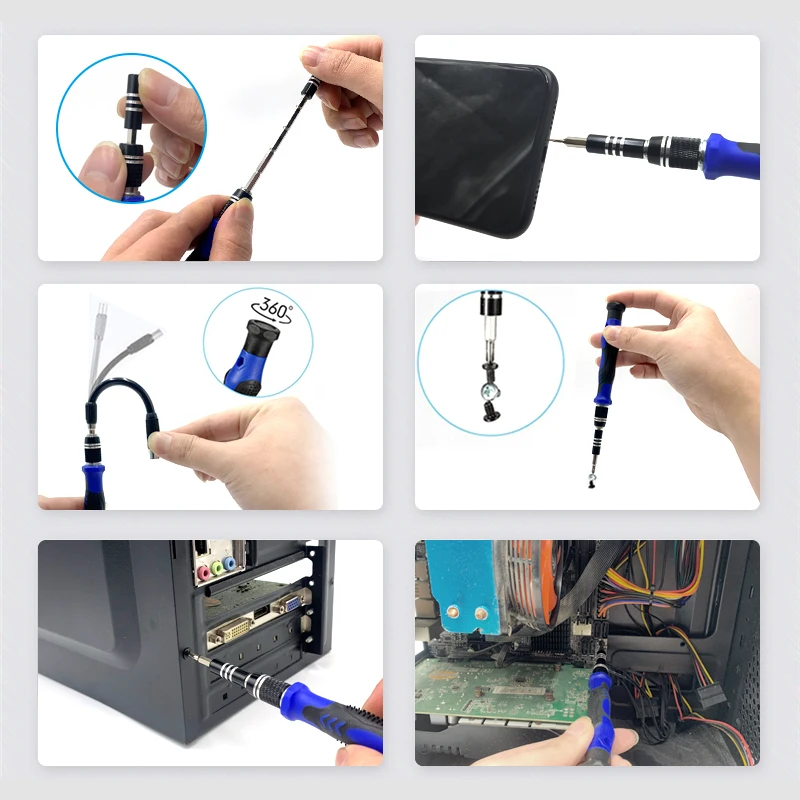 360°