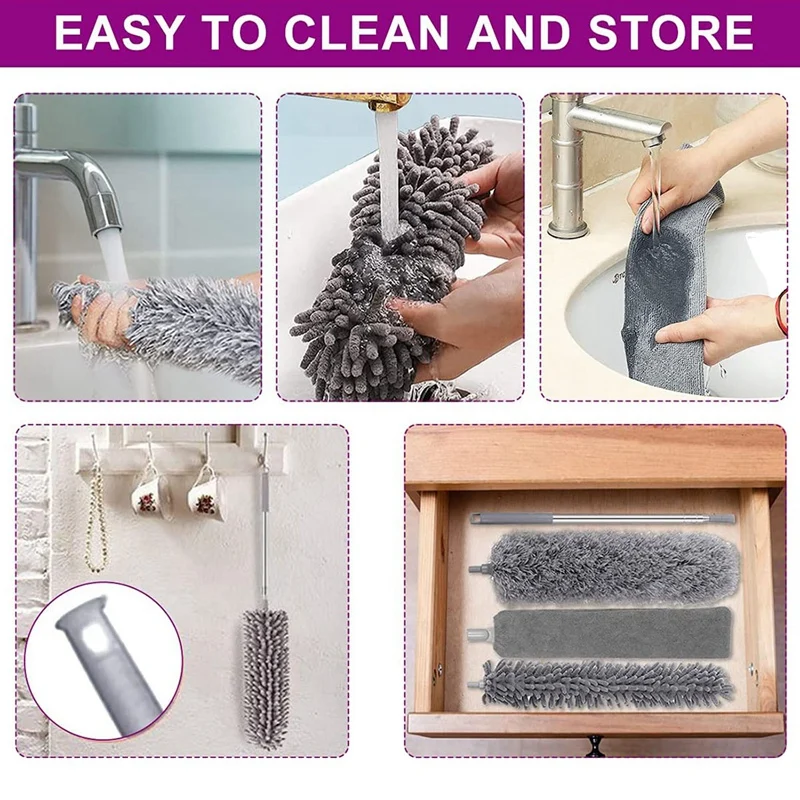 EASY TO CLEAN AND STORE