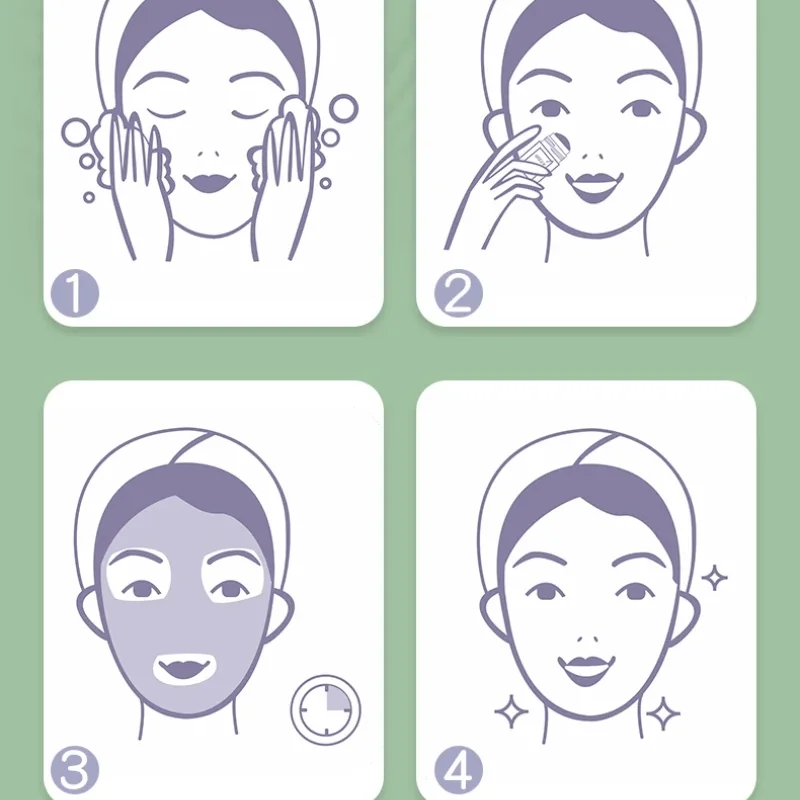 1

2

3

4