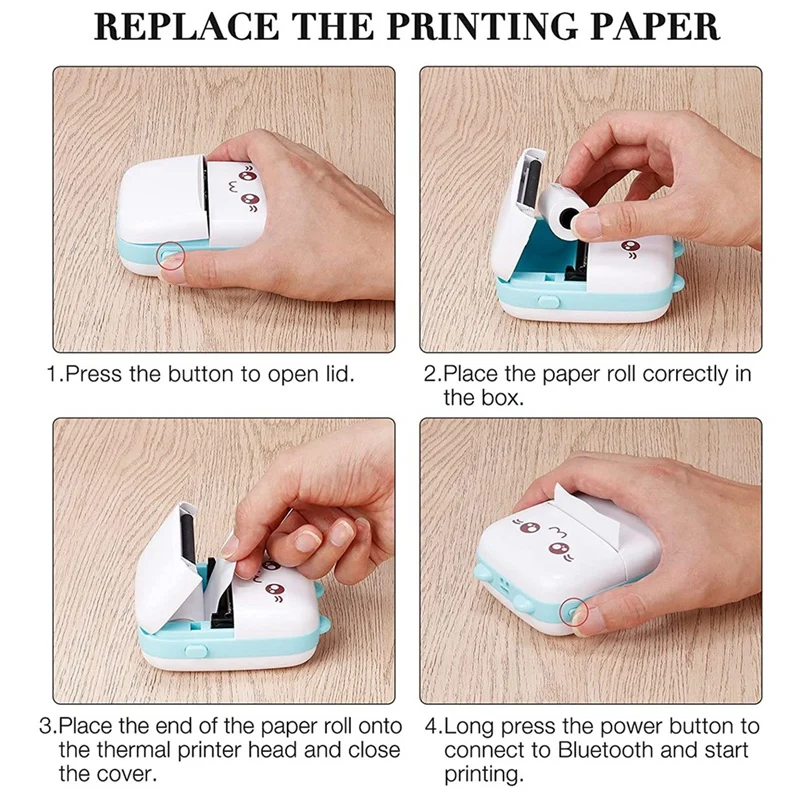 REPLACE THE PRINTING PAPER

1.Press the button to open lid.

2.Place the paper roll correctly in the box.

3.Place the end of the paper roll onto the thermal printer head and close the cover.

4.Long press the power button to connect to Bluetooth and start printing.