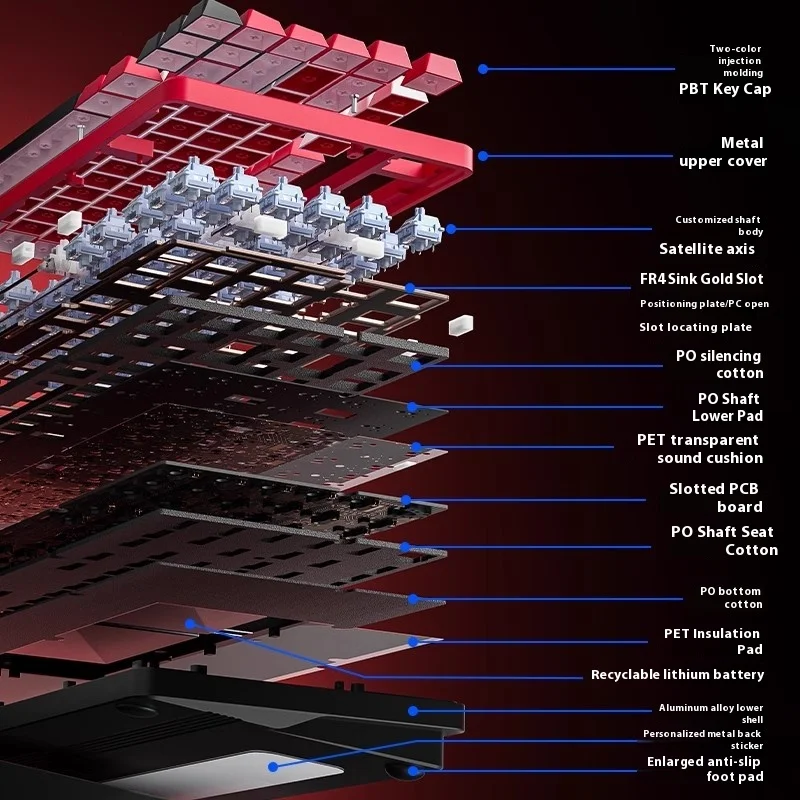 Two-color injection molding
PBT Key Cap

Metal upper cover

Customized shaft body
Satellite axis

FR4 Sink Gold Slot
Positioning plate/PC open
Slot locating plate

PO silencing cotton

PO Shaft Lower Pad

PET transparent sound cushion

Slotted PCB board

PO Shaft Seat Cotton

PO bottom cotton

PET Insulation Pad

Recyclable lithium battery

Aluminum alloy lower shell

Personalized metal back sticker

Enlarged anti-slip foot pad