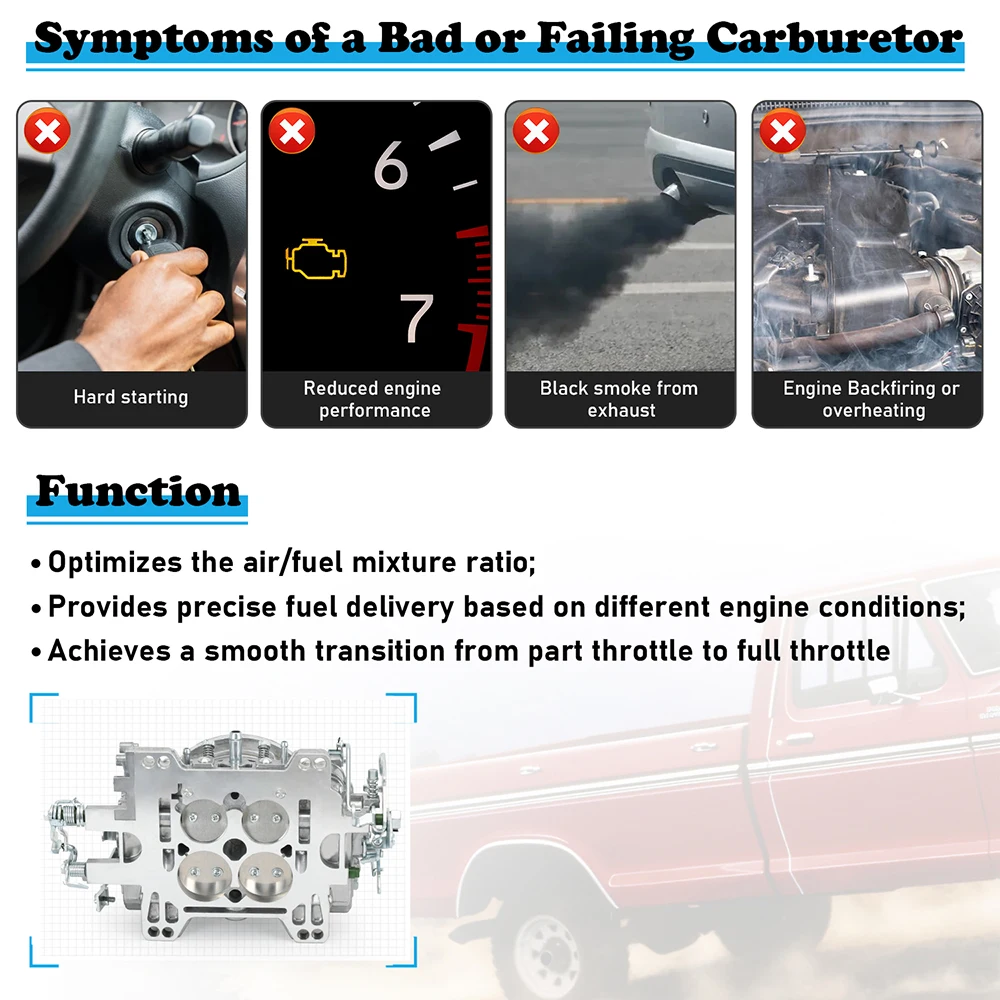 Symptoms of a Bad or Failing Carburetor

6

7

Hard starting

Reduced engine performance

Black smoke from exhaust

Engine Backfiring or overheating

Function

• Optimizes the air/fuel mixture ratio;
• Provides precise fuel delivery based on different engine conditions;
• Achieves a smooth transition from part throttle to full throttle