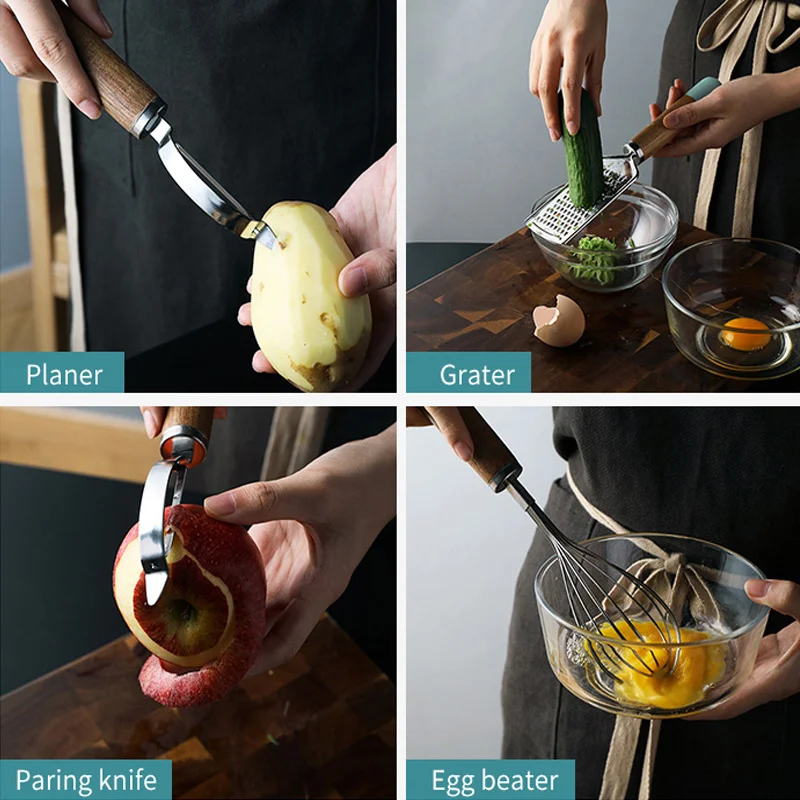 Planer

Grater

Paring knife

Egg beater