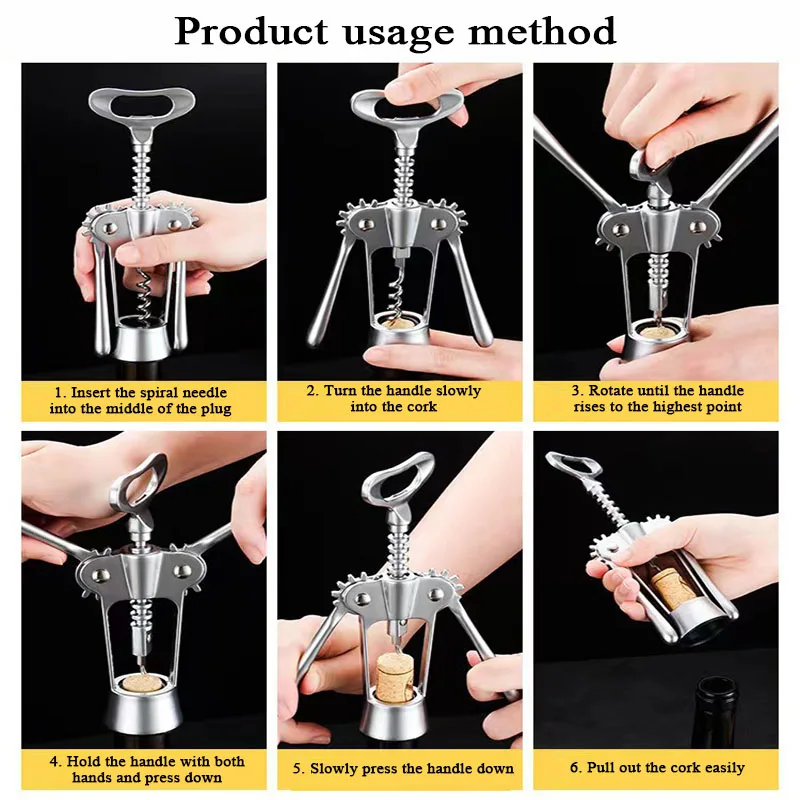 Product usage method

1. Insert the spiral needle into the middle of the plug

2. Turn the handle slowly into the cork

3. Rotate until the handle rises to the highest point

4. Hold the handle with both hands and press down

5. Slowly press the handle down

6. Pull out the cork easily