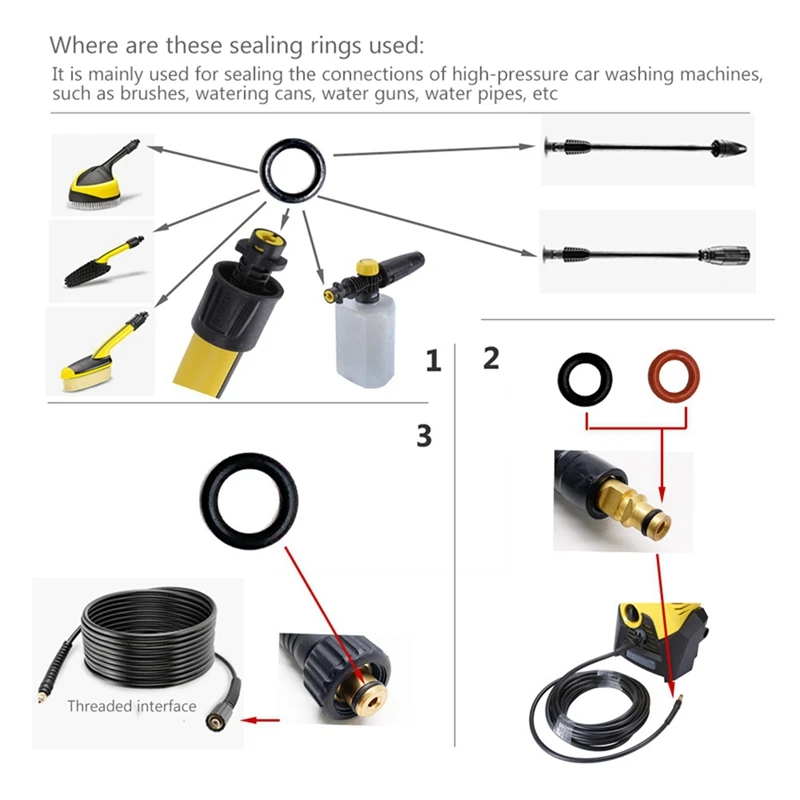 Where are these sealing rings used:
It is mainly used for sealing the connections of high-pressure car washing machines, such as brushes, watering cans, water guns, water pipes, etc

1

2

3

Threaded interface