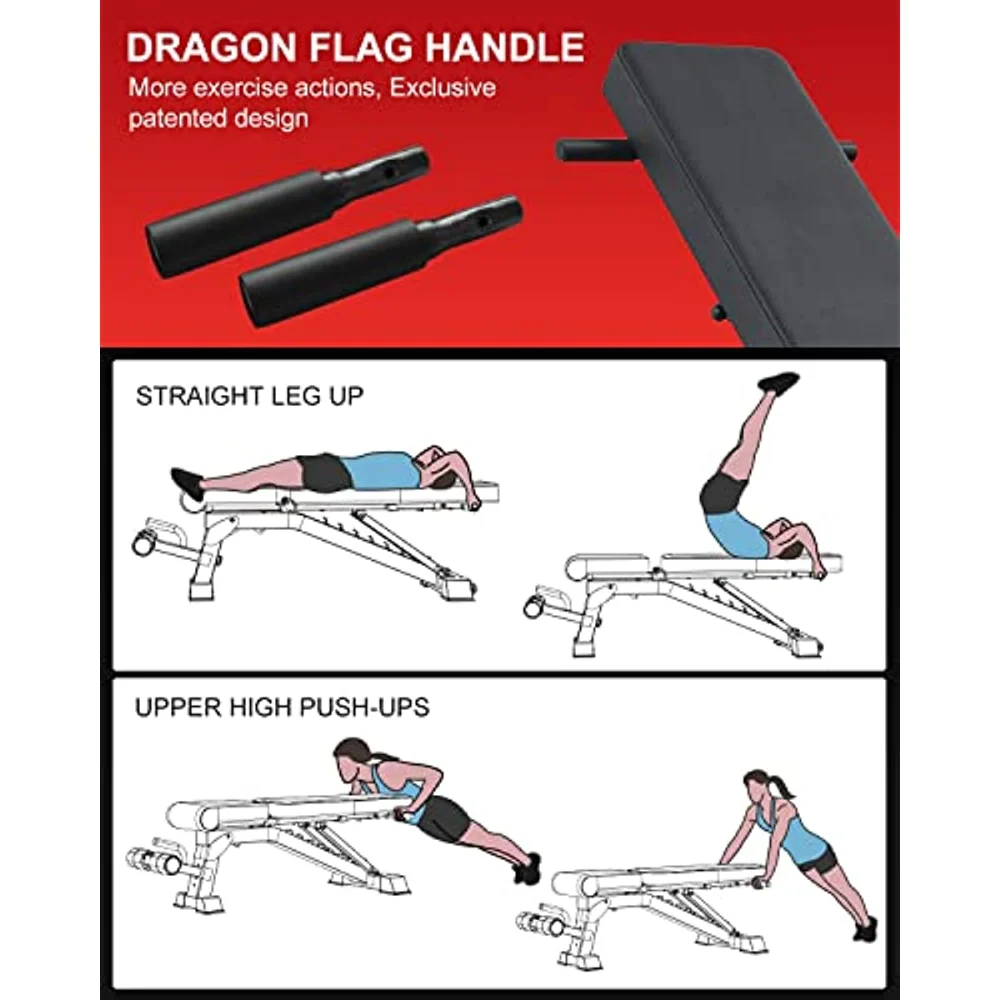 DRAGON FLAG HANDLE
More exercise actions, Exclusive patented design

STRAIGHT LEG UP

UPPER HIGH PUSH-UPS