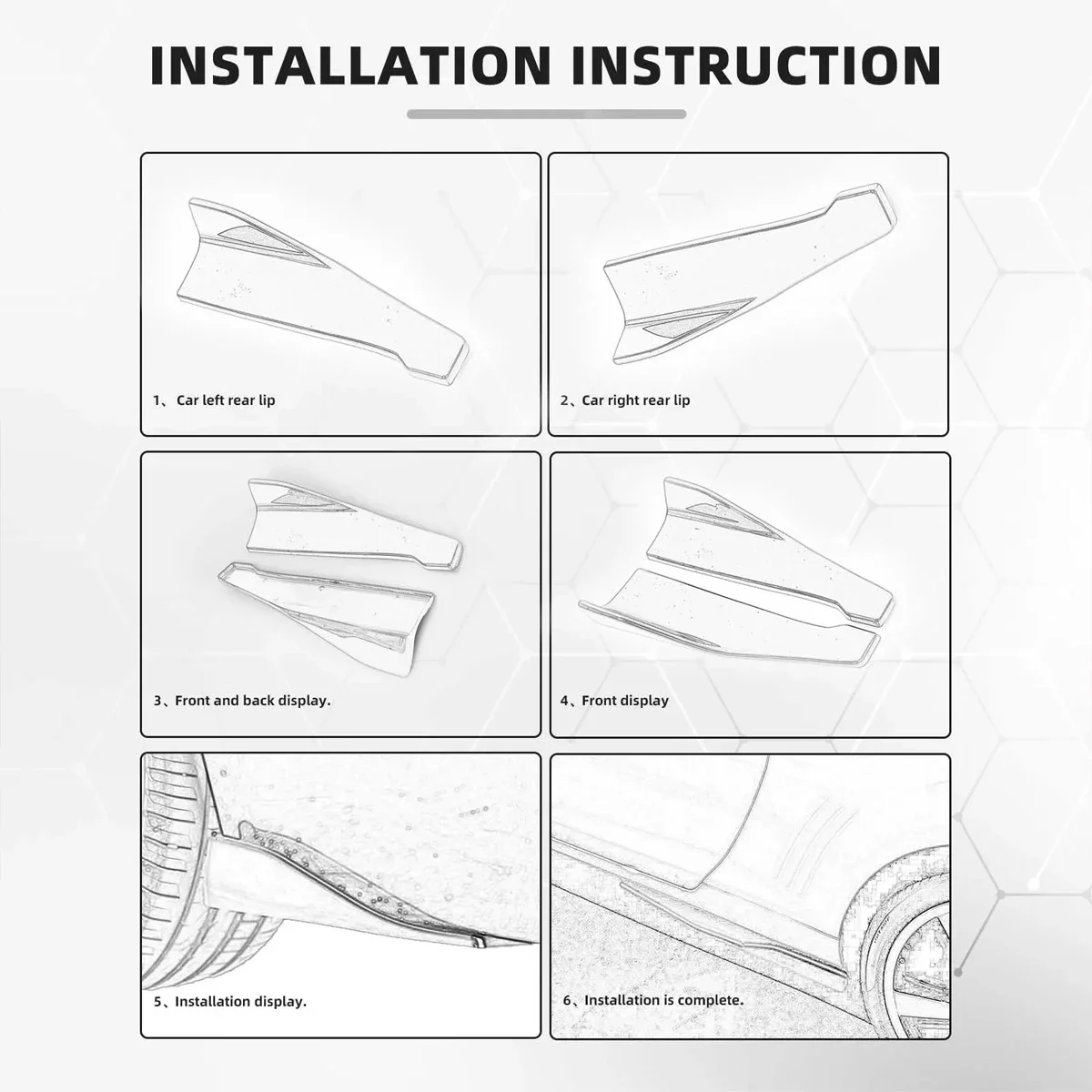 INSTALLATION INSTRUCTION

1、Car left rear lip

2、Car right rear lip

3、Front and back display.

4、Front display

5、Installation display.

6、Installation is complete.