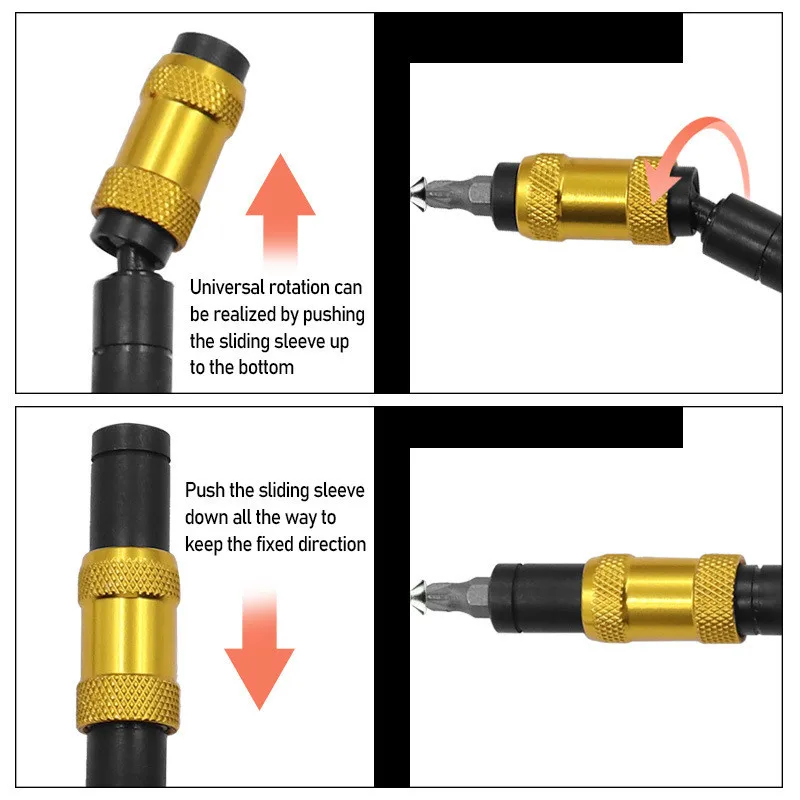 Universal rotation can be realized by pushing the sliding sleeve up to the bottom

Push the sliding sleeve down all the way to keep the fixed direction