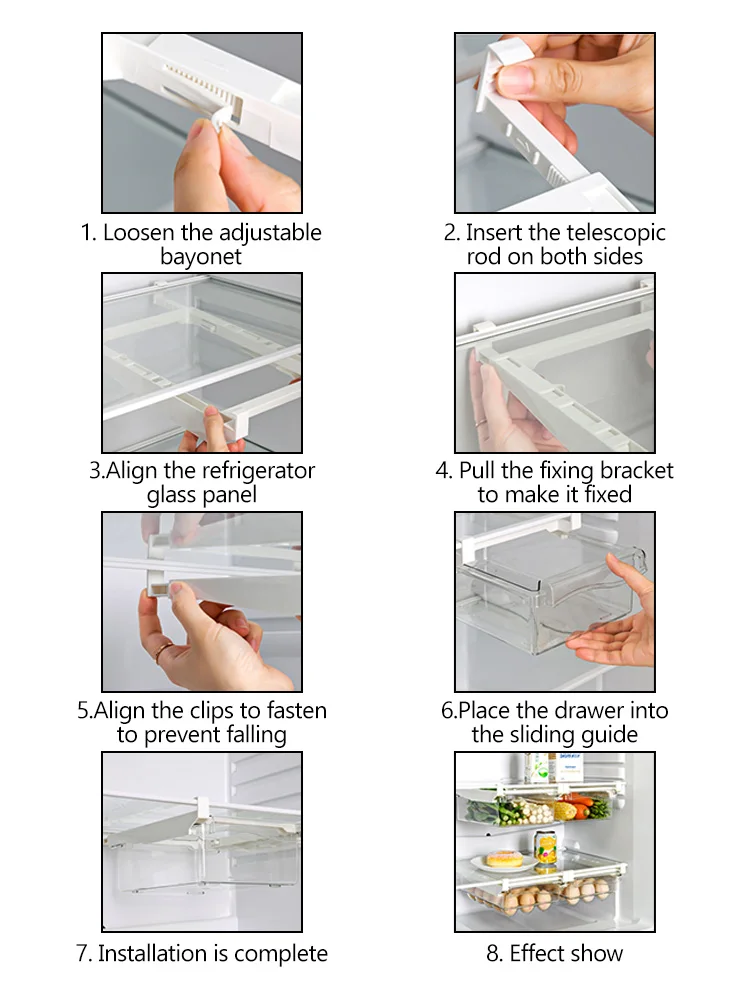 1. Loosen the adjustable bayonet

2. Insert the telescopic rod on both sides

3.Align the refrigerator glass panel

4. Pull the fixing bracket to make it fixed

5.Align the clips to fasten to prevent falling

6.Place the drawer into the sliding guide

7. Installation is complete

8. Effect show