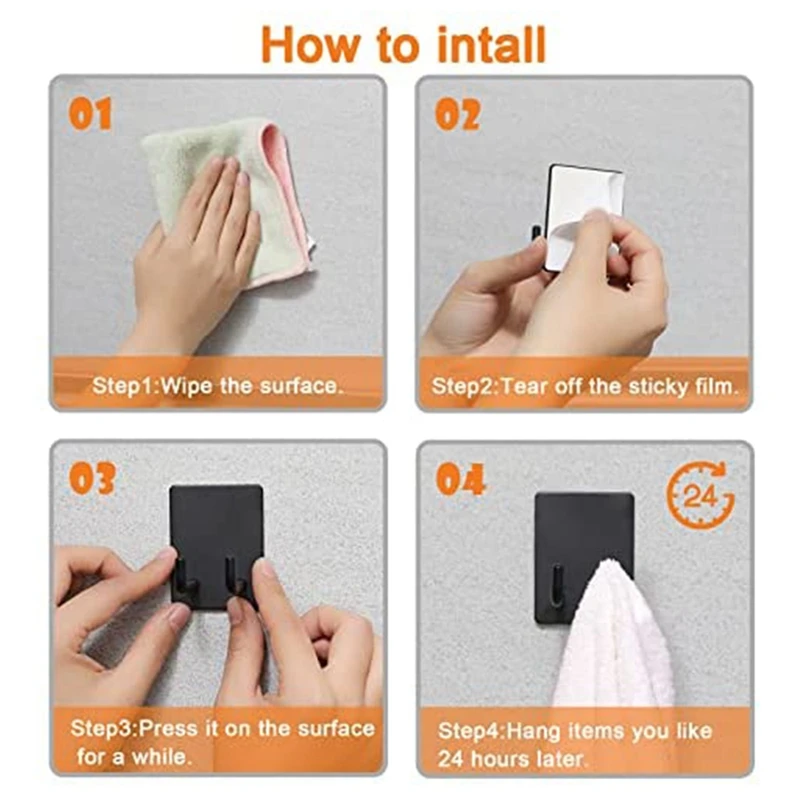 How to intall

01

Step1:Wipe the surface.

02

Step2:Tear off the sticky film.

03

Step3:Press it on the surface for a while.

04

24

Step4:Hang items you like 24 hours later.