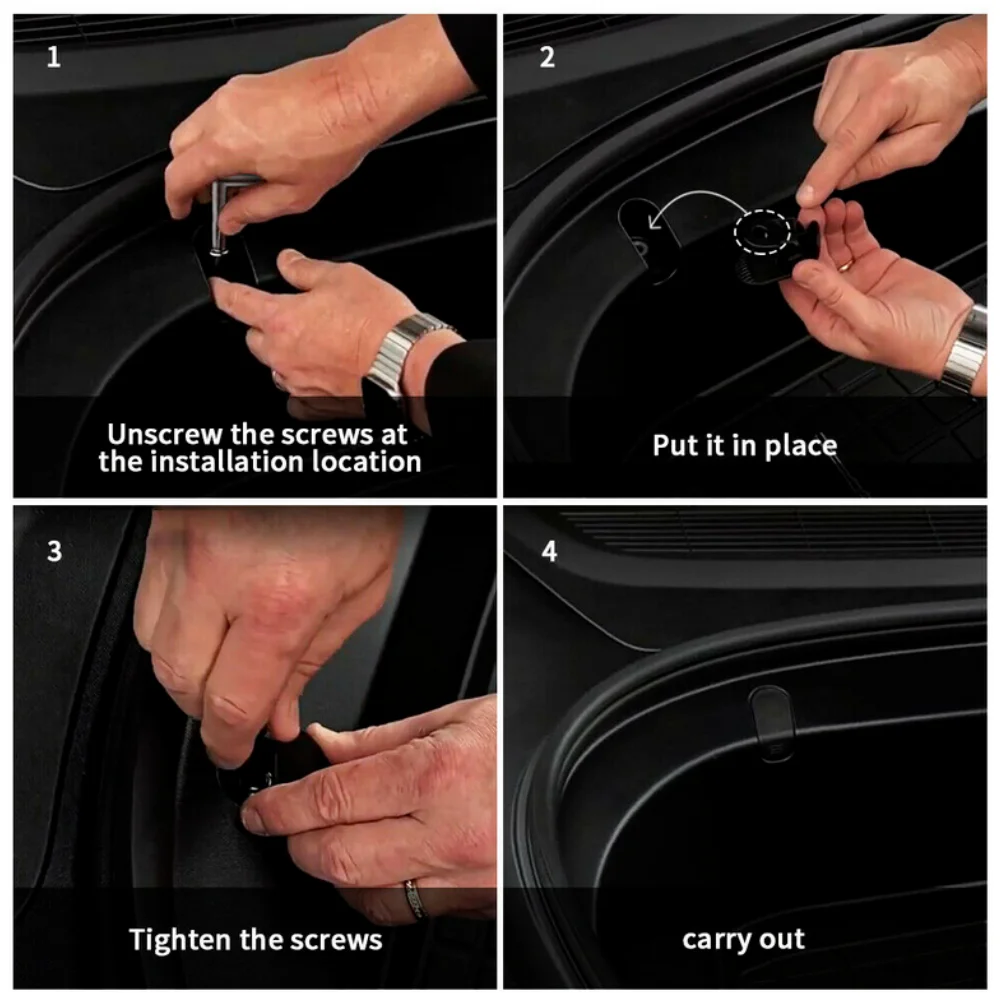 1

Unscrew the screws at the installation location

2

Put it in place

3

Tighten the screws

4

carry out