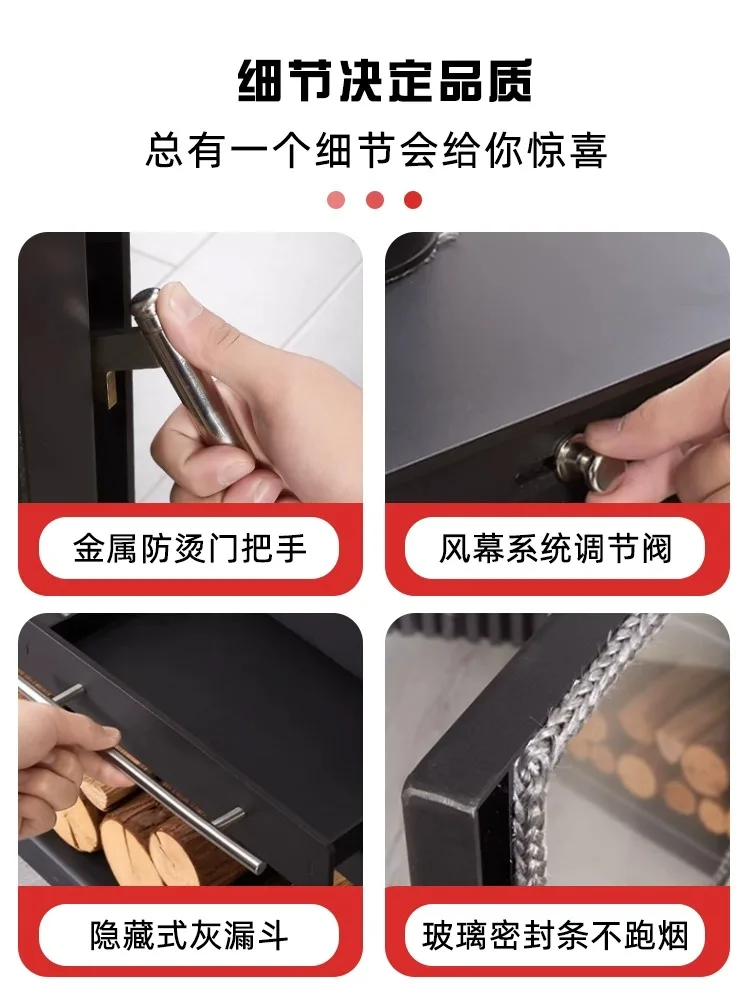 细节决定品质

总有一个细节会给你惊喜

金属防烫门把手

风幕系统调节阀

隐藏式灰漏斗

玻璃密封条不跑烟