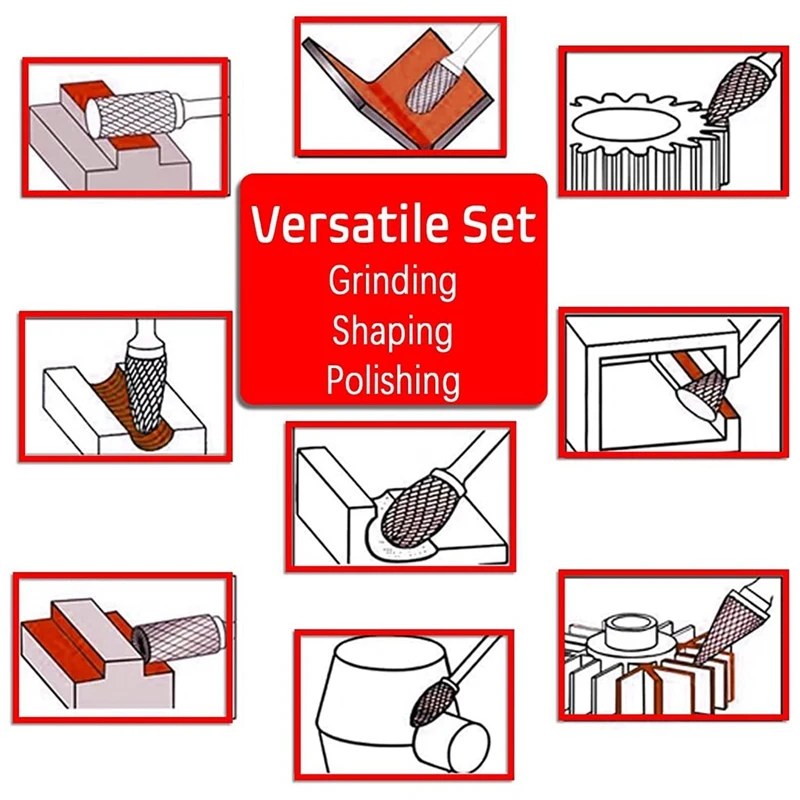 Versatile Set
Grinding
Shaping
Polishing