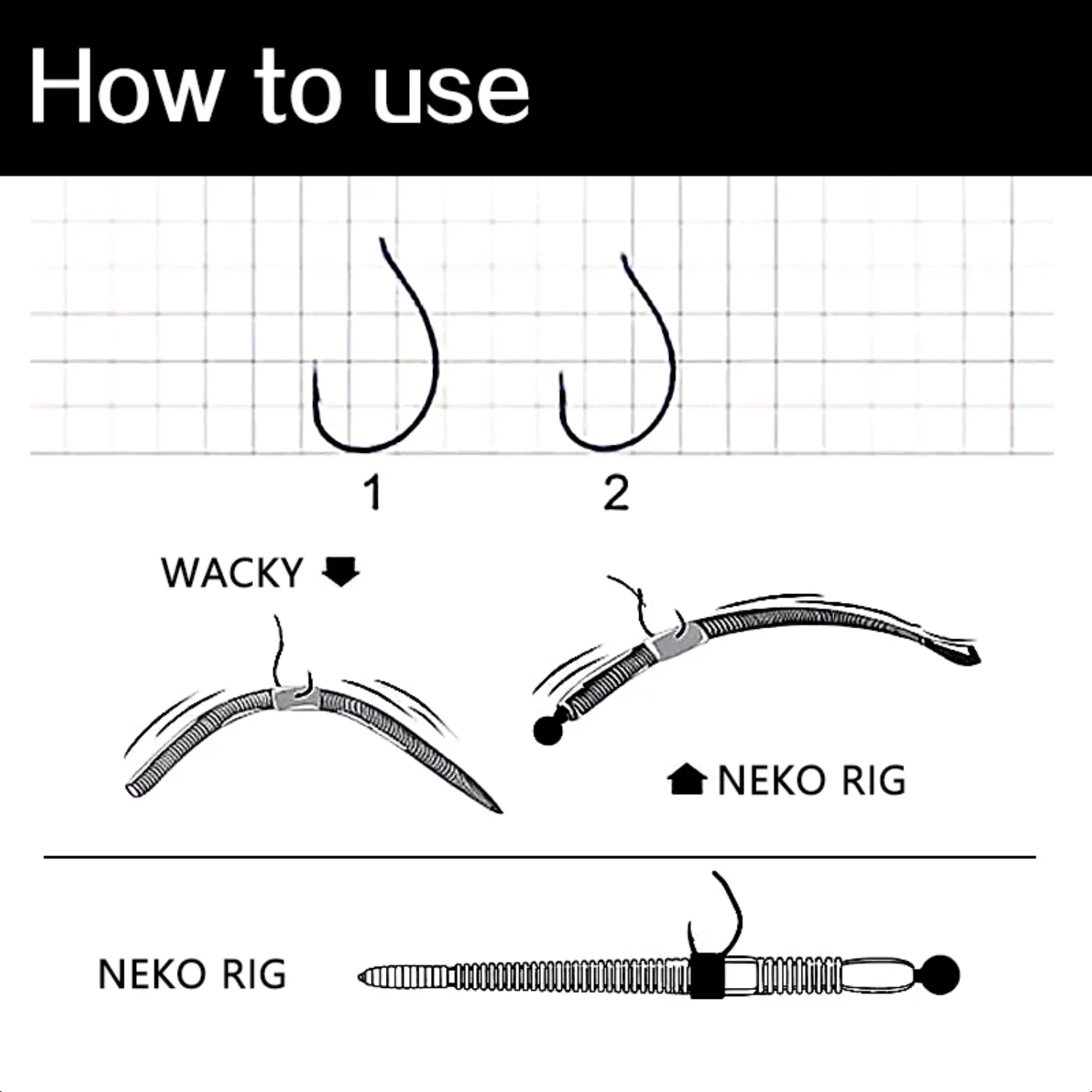 How to use

1

2

WACKY

NEKO RIG

NEKO RIG