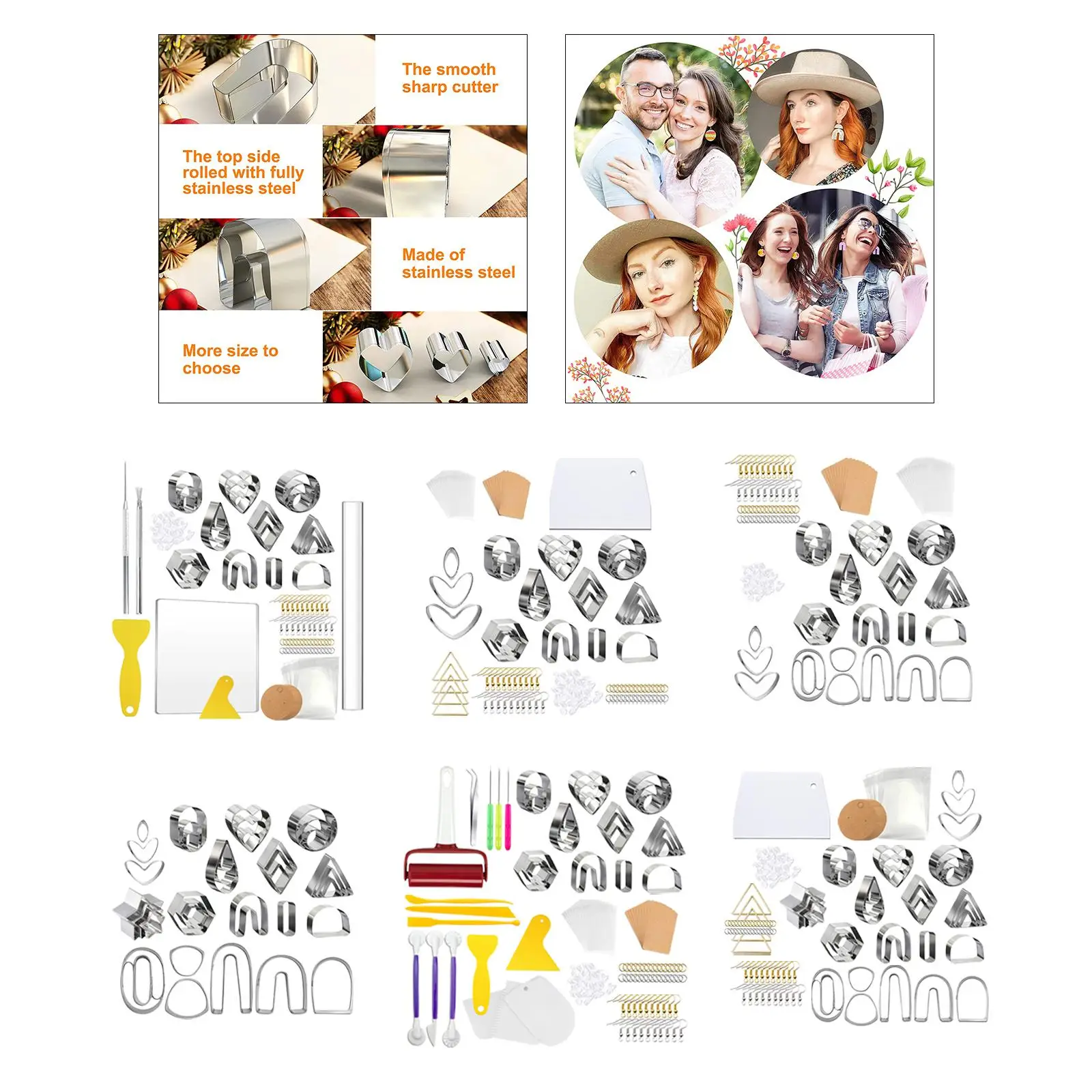 The smooth sharp cutter

The top side rolled with fully stainless steel

Made of stainless steel

More size to choose