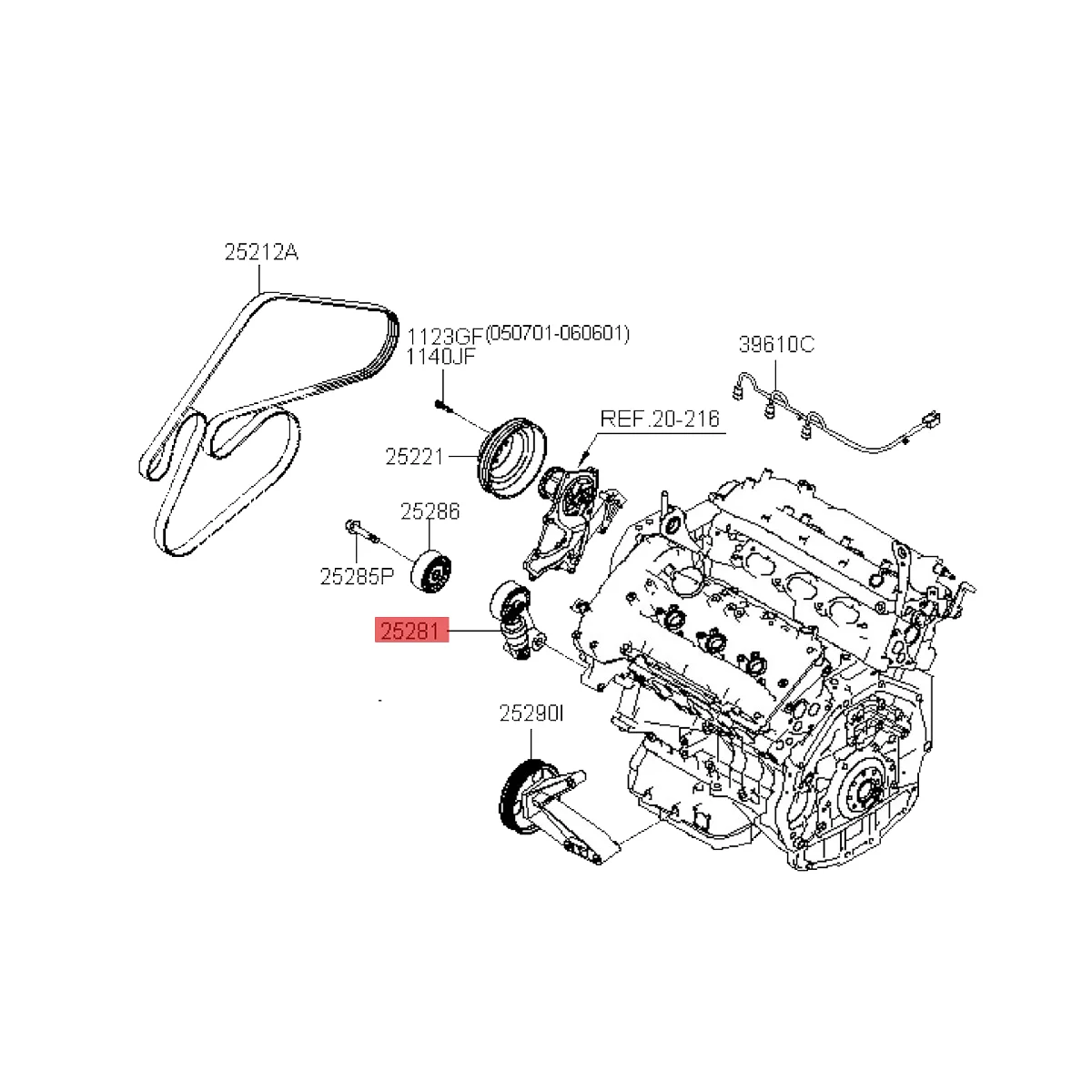 25212A

1123GF(050701-060601)
1140JF

39610C

REF.20-216

25221

25286

25285P

25281

25290I