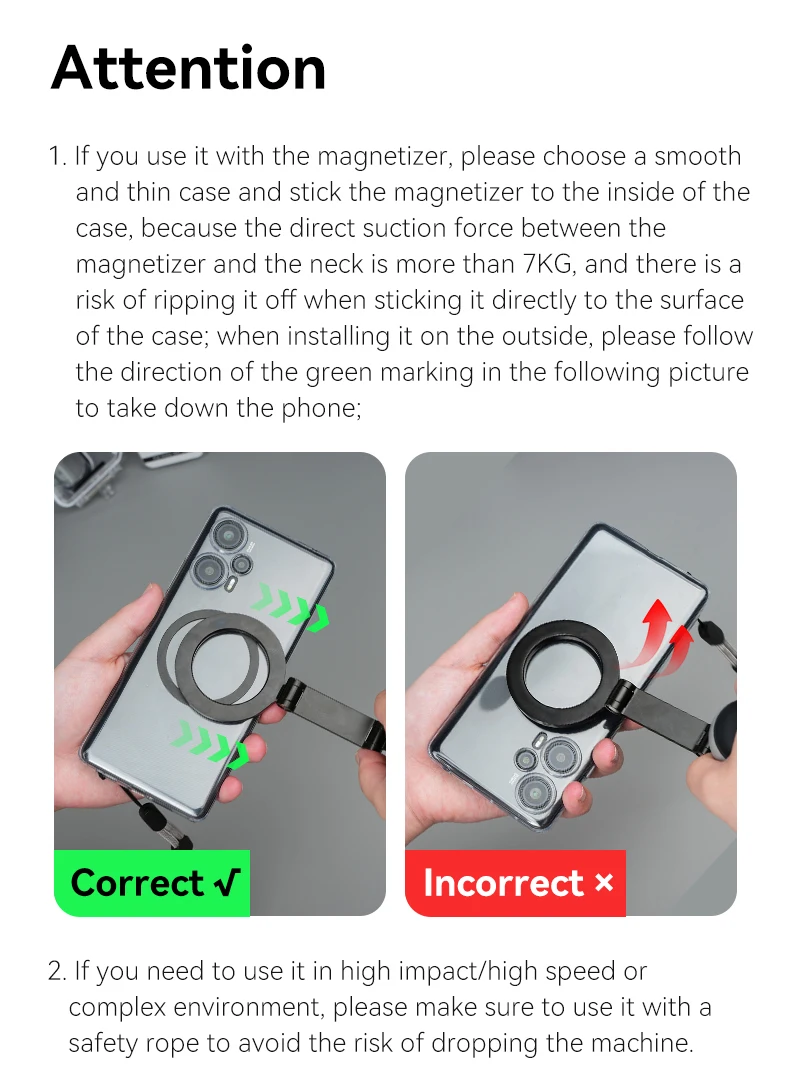 Attention

1. If you use it with the magnetizer, please choose a smooth and thin case and stick the magnetizer to the inside of the case, because the direct suction force between the magnetizer and the neck is more than 7KG, and there is a risk of ripping it off when sticking it directly to the surface of the case; when installing it on the outside, please follow the direction of the green marking in the following picture to take down the phone;

Correct √

Incorrect ×

2. If you need to use it in high impact/high speed or complex environment, please make sure to use it with a safety rope to avoid the risk of dropping the machine.