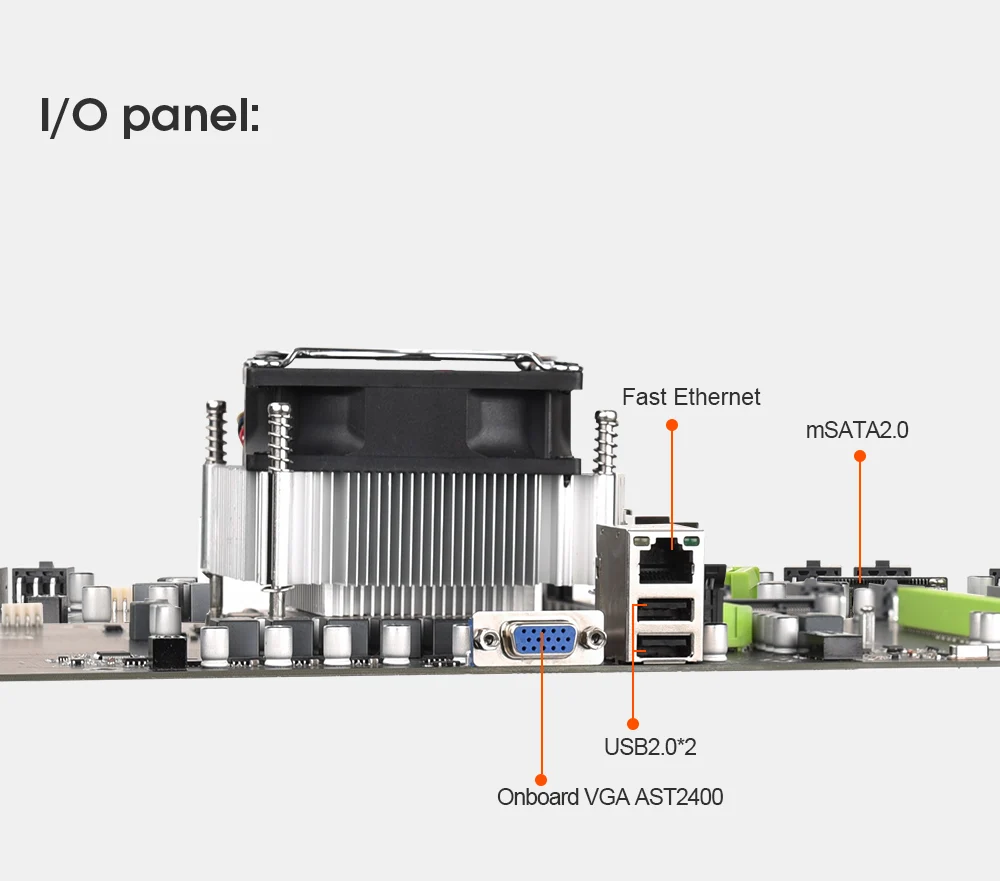 I/O panel:

Fast Ethernet

mSATA2.0

USB2.0*2

Onboard VGA AST2400