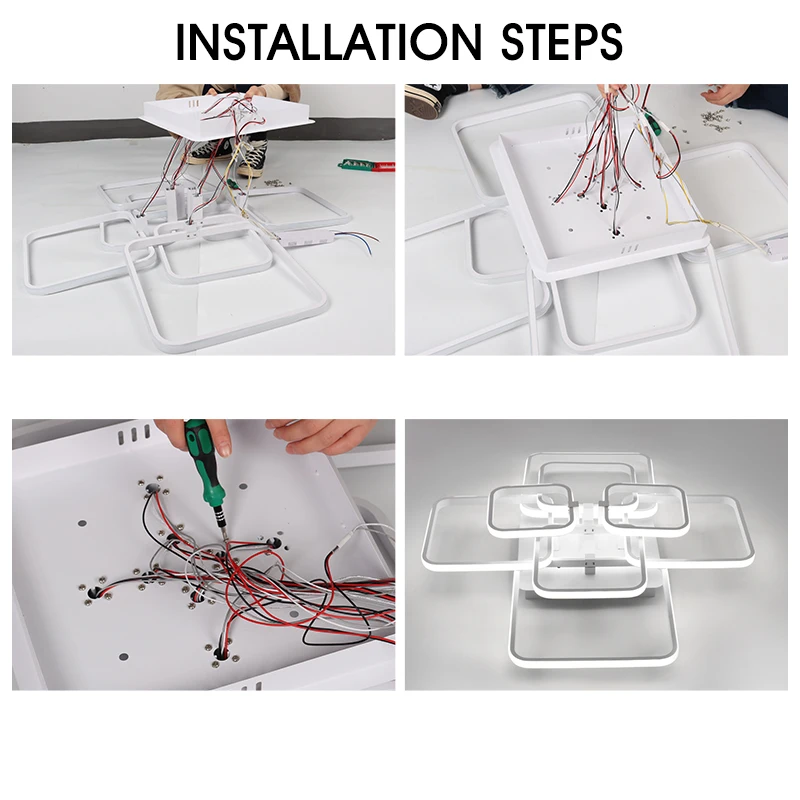 INSTALLATION STEPS