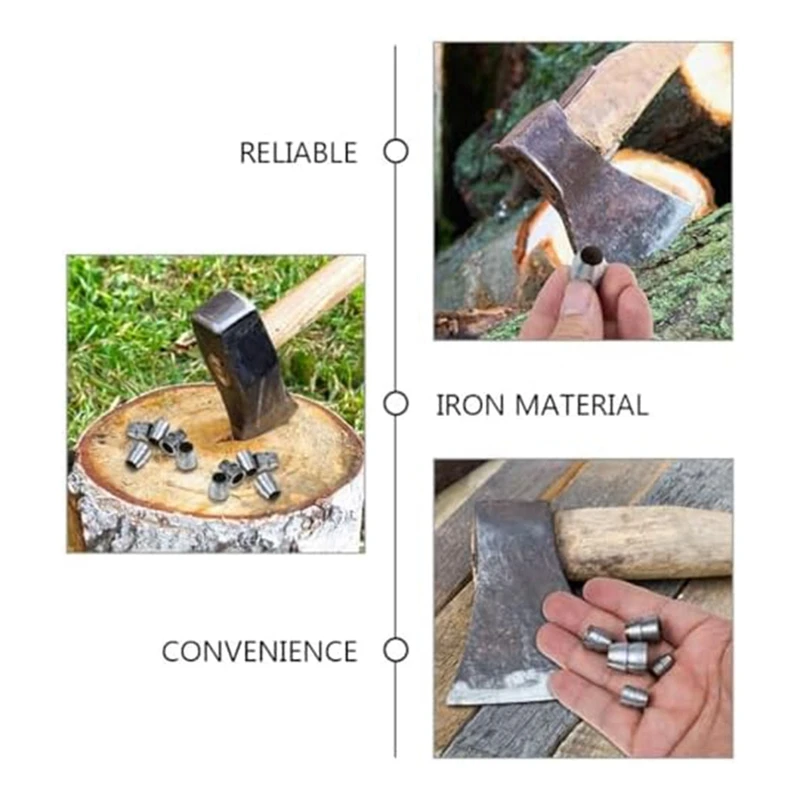 RELIABLE

IRON MATERIAL

CONVENIENCE