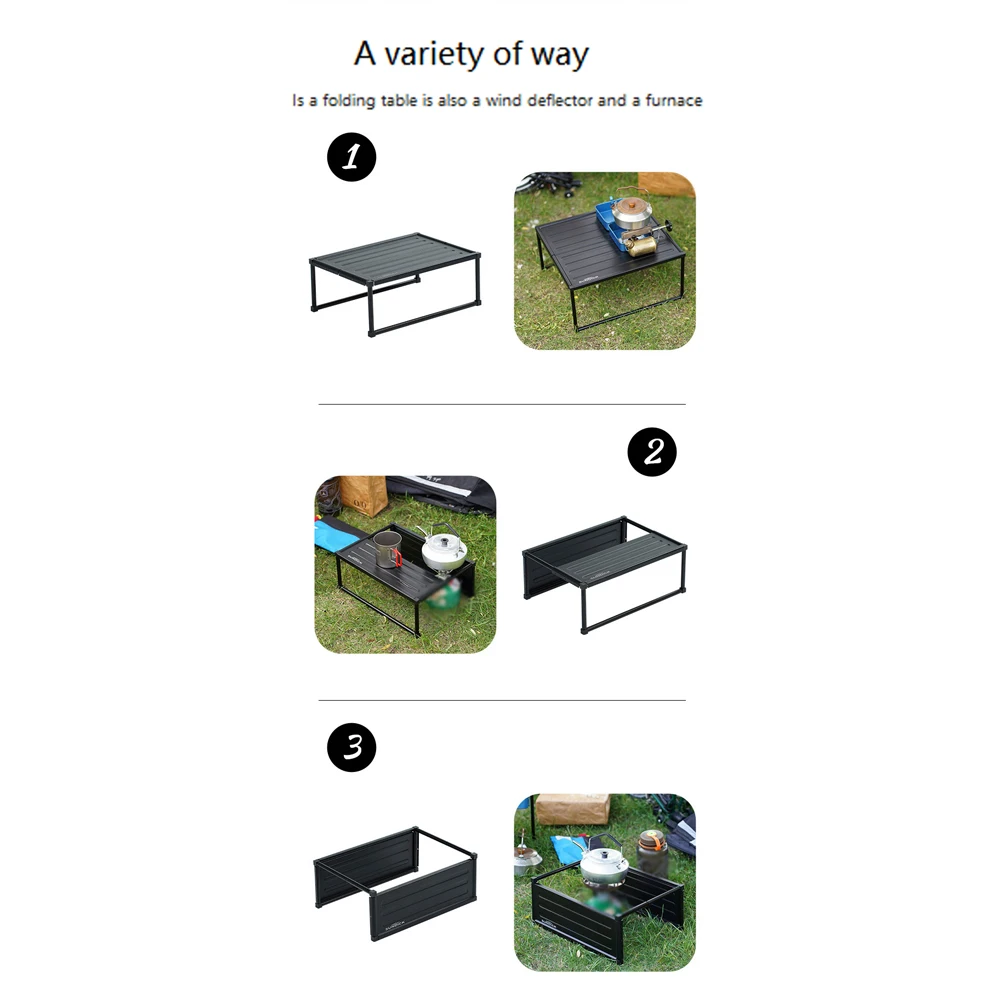 A variety of way

Is a folding table is also a wind deflector and a furnace

1

2

3