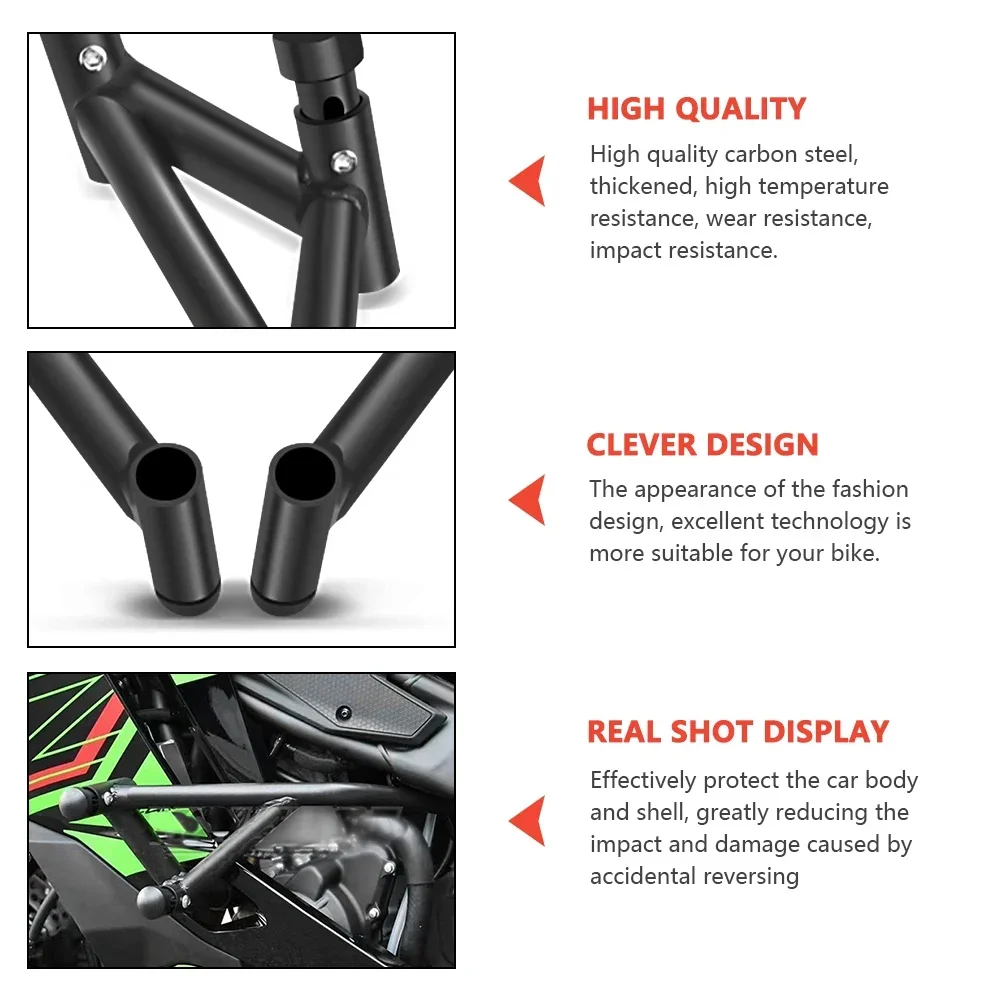 HIGH QUALITY
High quality carbon steel, thickened, high temperature resistance, wear resistance, impact resistance.

CLEVER DESIGN
The appearance of the fashion design, excellent technology is more suitable for your bike.

REAL SHOT DISPLAY
Effectively protect the car body and shell, greatly reducing the impact and damage caused by accidental reversing