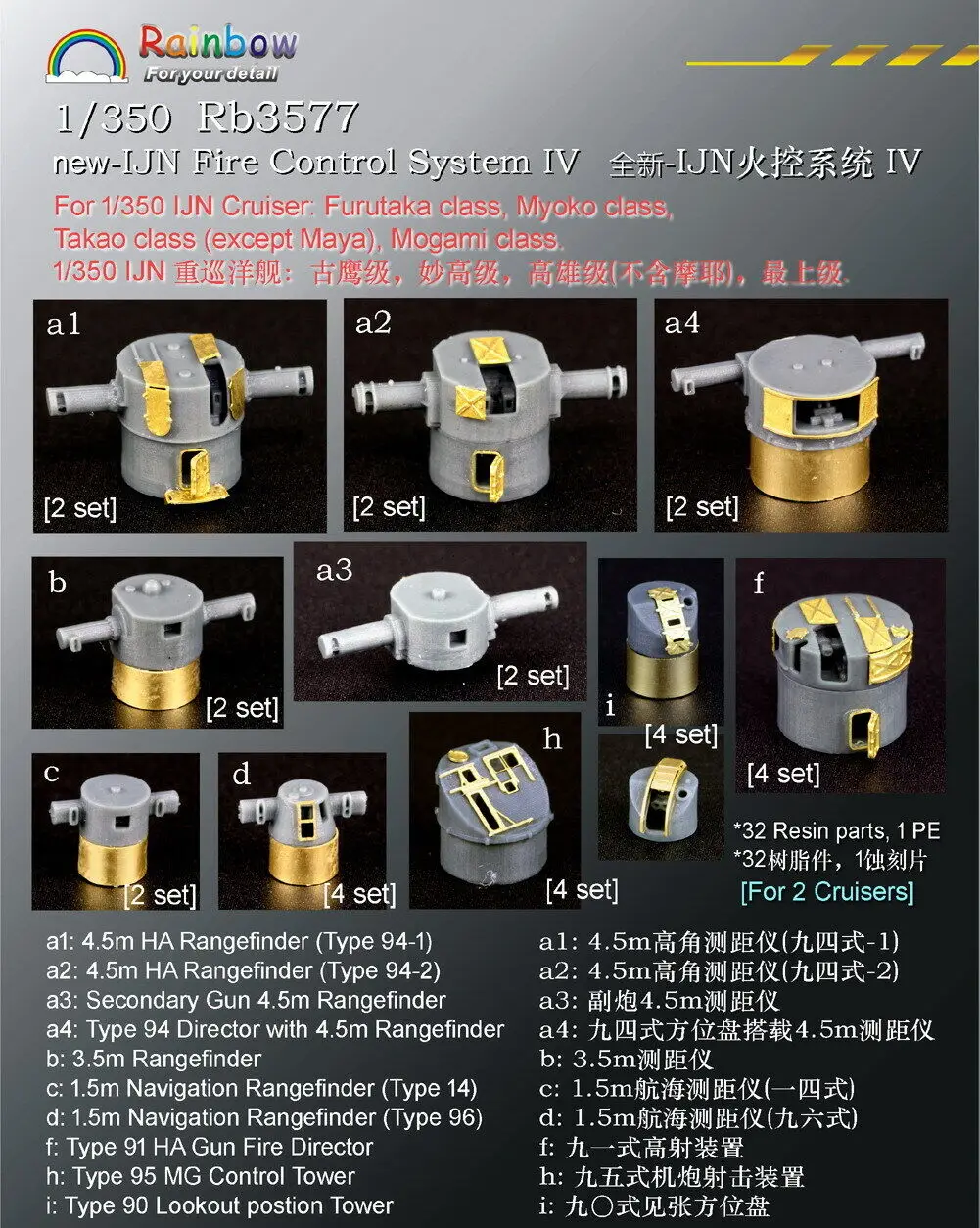 Rainbow
For your detail

1/350 Rb3577
new-IJN Fire Control System IV 全新-IJN火控系统 IV
For 1/350 IJN Cruiser: Furutaka class, Myoko class, Takao class (except Maya), Mogami class.
1/350 IJN 重巡洋舰：古鹰级，妙高级，高雄级(不含摩耶)，最上级.

a1
[2 set]
a2
[2 set]
a4
[2 set]
b
[2 set]
a3
[2 set]
i
[4 set]
f
[4 set]
c
[2 set]
d
[4 set]
h
[4 set]

*32 Resin parts, 1 PE
*32树脂件，1蚀刻片
[For 2 Cruisers]

a1: 4.5m HA Rangefinder (Type 94-1)
a2: 4.5m HA Rangefinder (Type 94-2)
a3: Secondary Gun 4.5m Rangefinder
a4: Type 94 Director with 4.5m Rangefinder
b: 3.5m Rangefinder
c: 1.5m Navigation Rangefinder (Type 14)
d: 1.5m Navigation Rangefinder (Type 96)
f: Type 91 HA Gun Fire Director
h: Type 95 MG Control Tower
i: Type 90 Lookout postion Tower

a1: 4.5m高角测距仪(九四式-1)
a2: 4.5m高角测距仪(九四式-2)
a3: 副炮4.5m测距仪
a4: 九四式方位盘搭载4.5m测距仪
b: 3.5m测距仪
c: 1.5m航海测距仪(一四式)
d: 1.5m航海测距仪(九六式)
f: 九一式高射装置
h: 九五式机炮射击装置
i: 九〇式见张方位盘