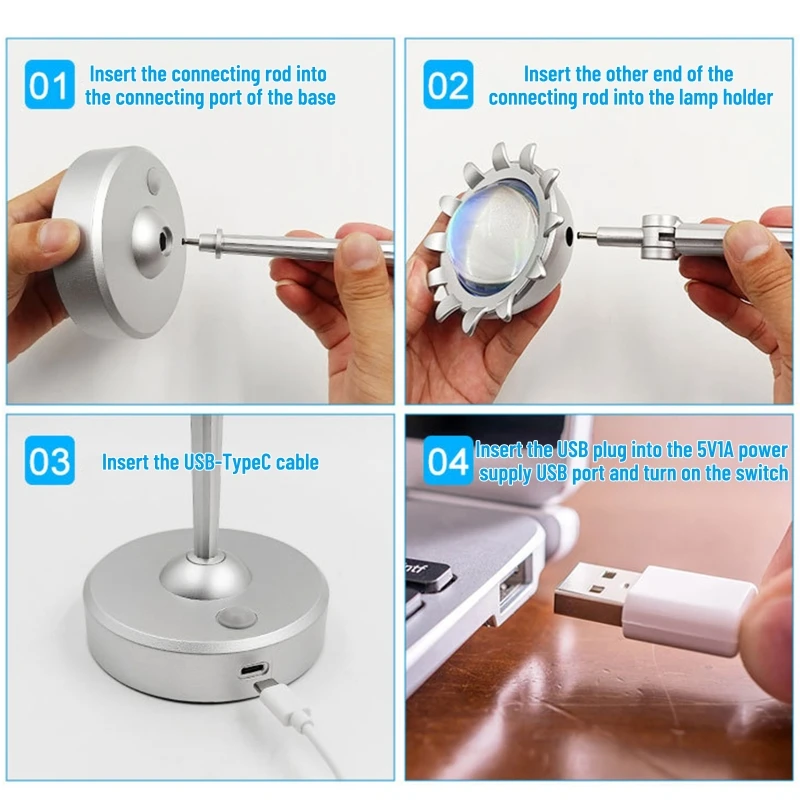 01 Insert the connecting rod into the connecting port of the base

02 Insert the other end of the connecting rod into the lamp holder

03 Insert the USB-TypeC cable

04 Insert the USB plug into the 5V1A power supply USB port and turn on the switch