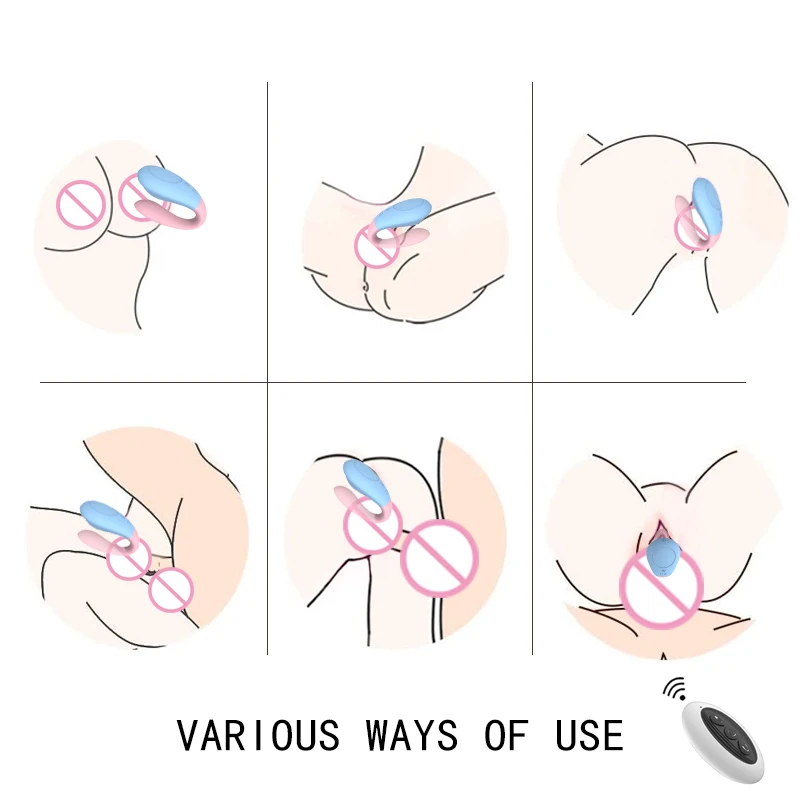 VARIOUS WAYS OF USE