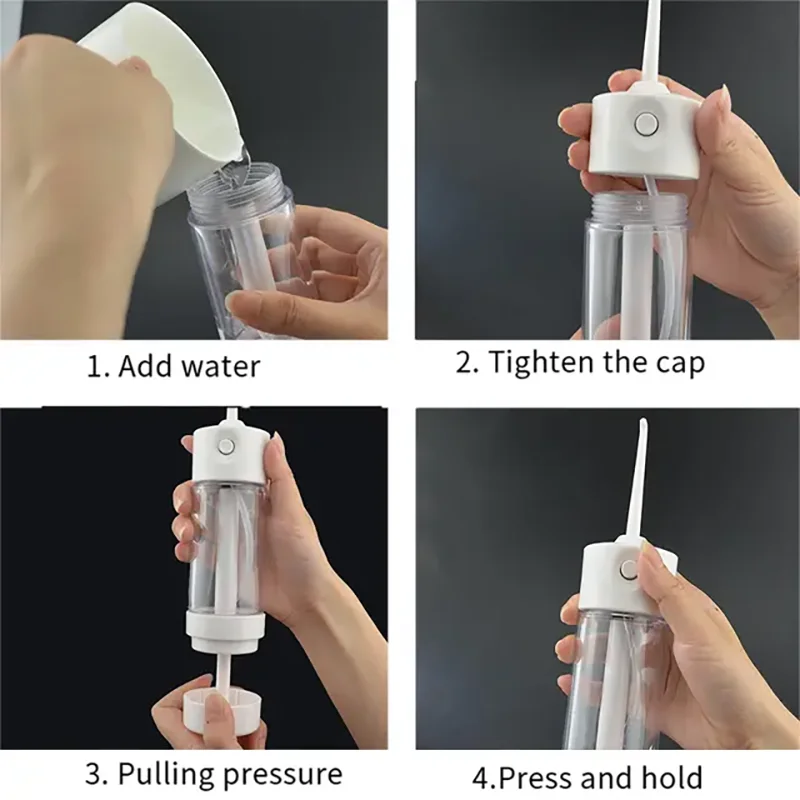 1. Add water

2. Tighten the cap

3. Pulling pressure

4.Press and hold