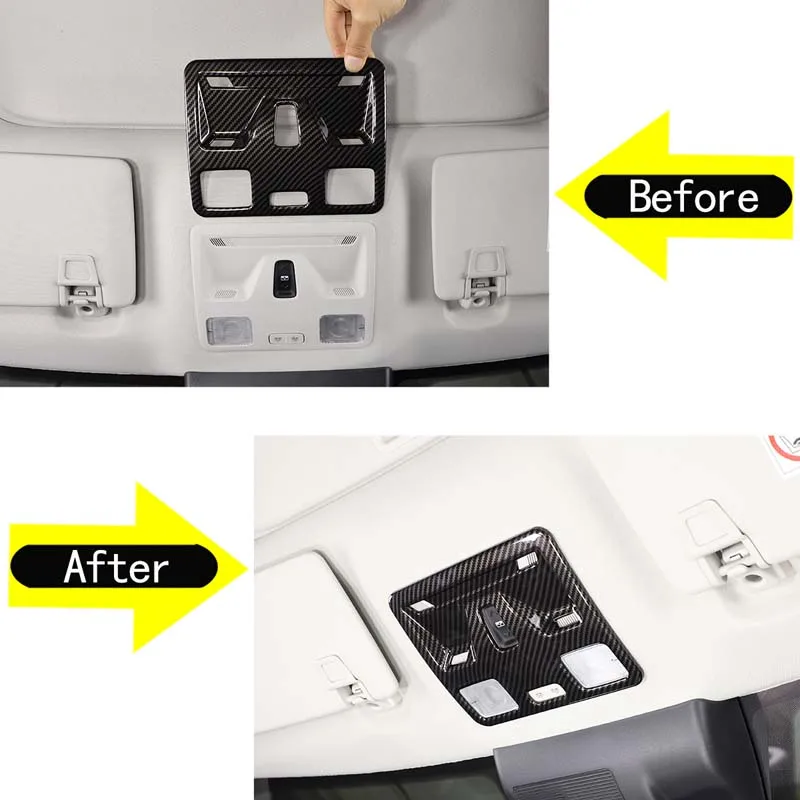 Before

After