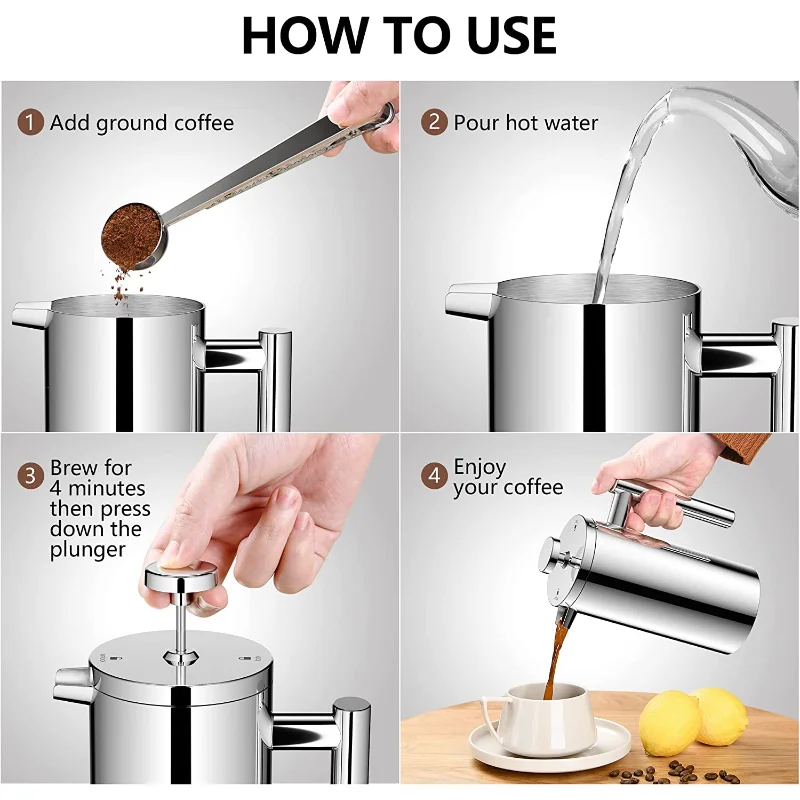 HOW TO USE

1 Add ground coffee

2 Pour hot water

3 Brew for 4 minutes then press down the plunger

4 Enjoy your coffee