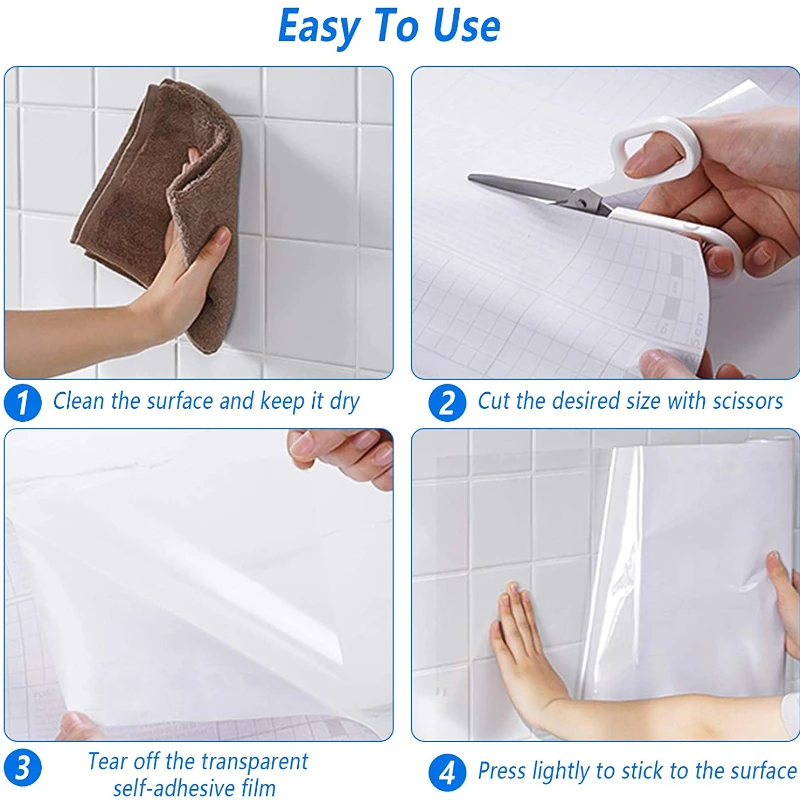 Easy To Use

1 Clean the surface and keep it dry

2 Cut the desired size with scissors

3 Tear off the transparent self-adhesive film

4 Press lightly to stick to the surface