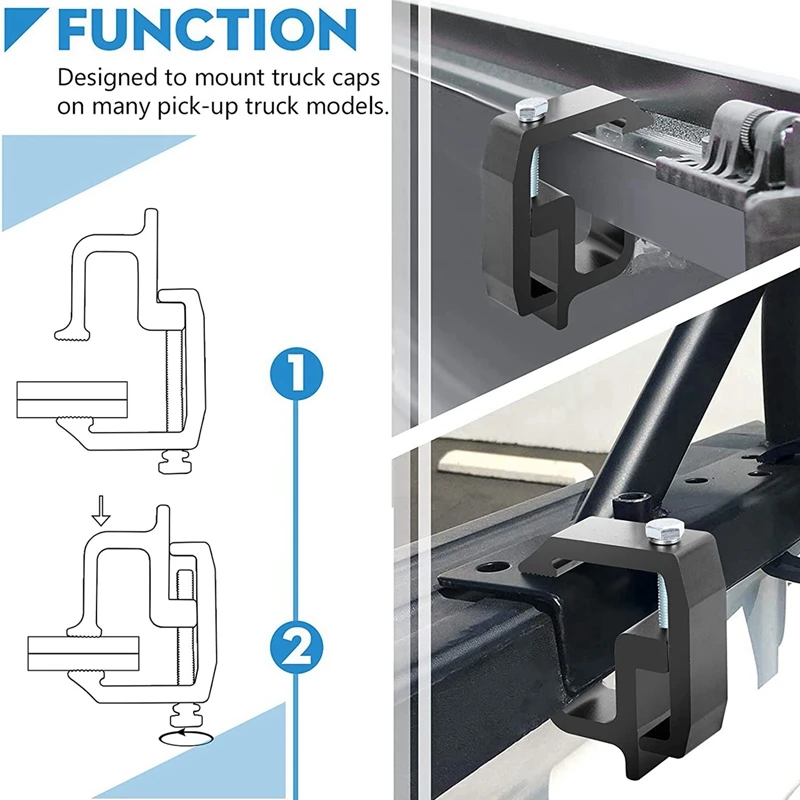 FUNCTION

Designed to mount truck caps on many pick-up truck models.

1

2