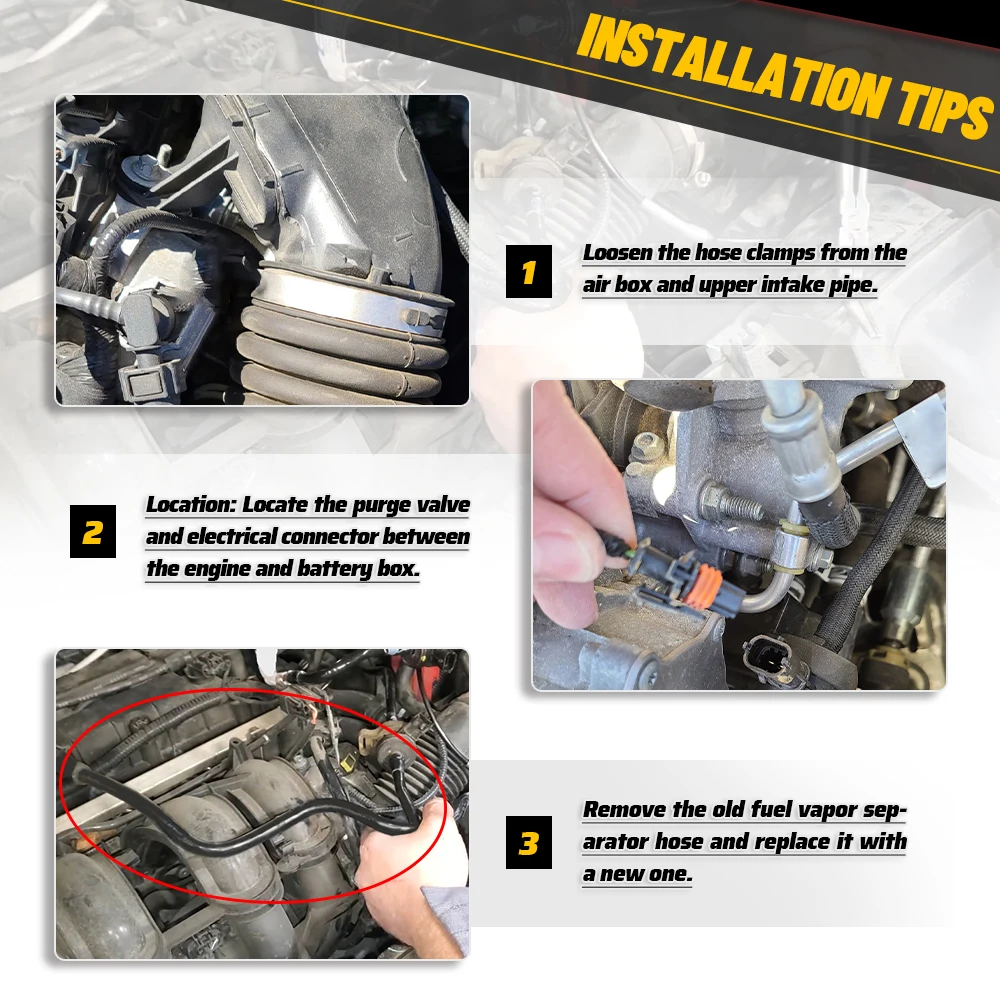 INSTALLATION TIPS

1

Loosen the hose clamps from the air box and upper intake pipe.

2

Location: Locate the purge valve and electrical connector between the engine and battery box.

3

Remove the old fuel vapor separator hose and replace it with a new one.