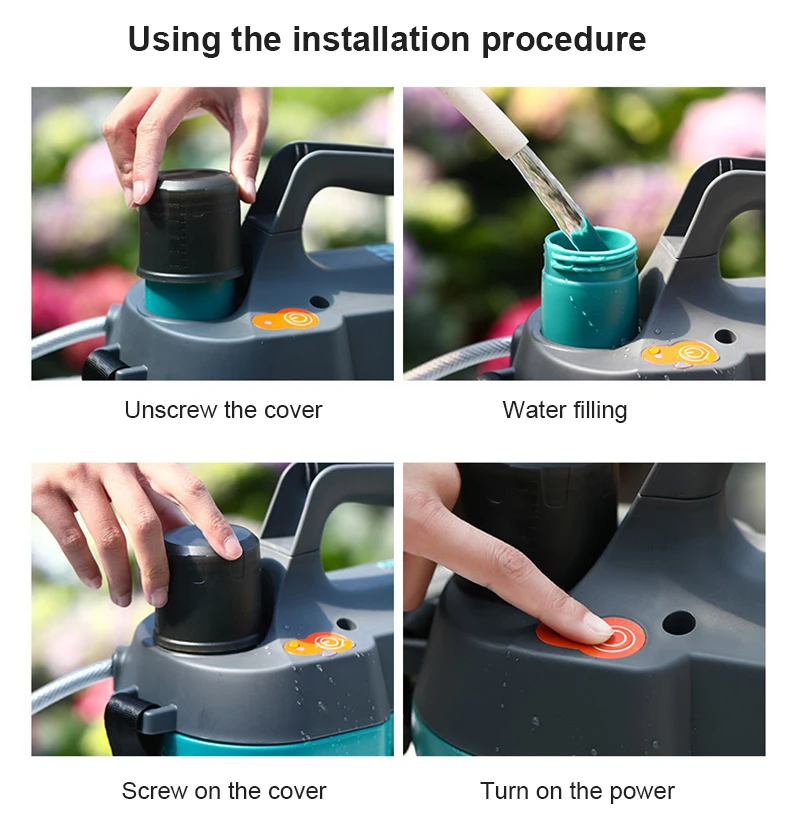 Using the installation procedure

Unscrew the cover

Water filling

Screw on the cover

Turn on the power