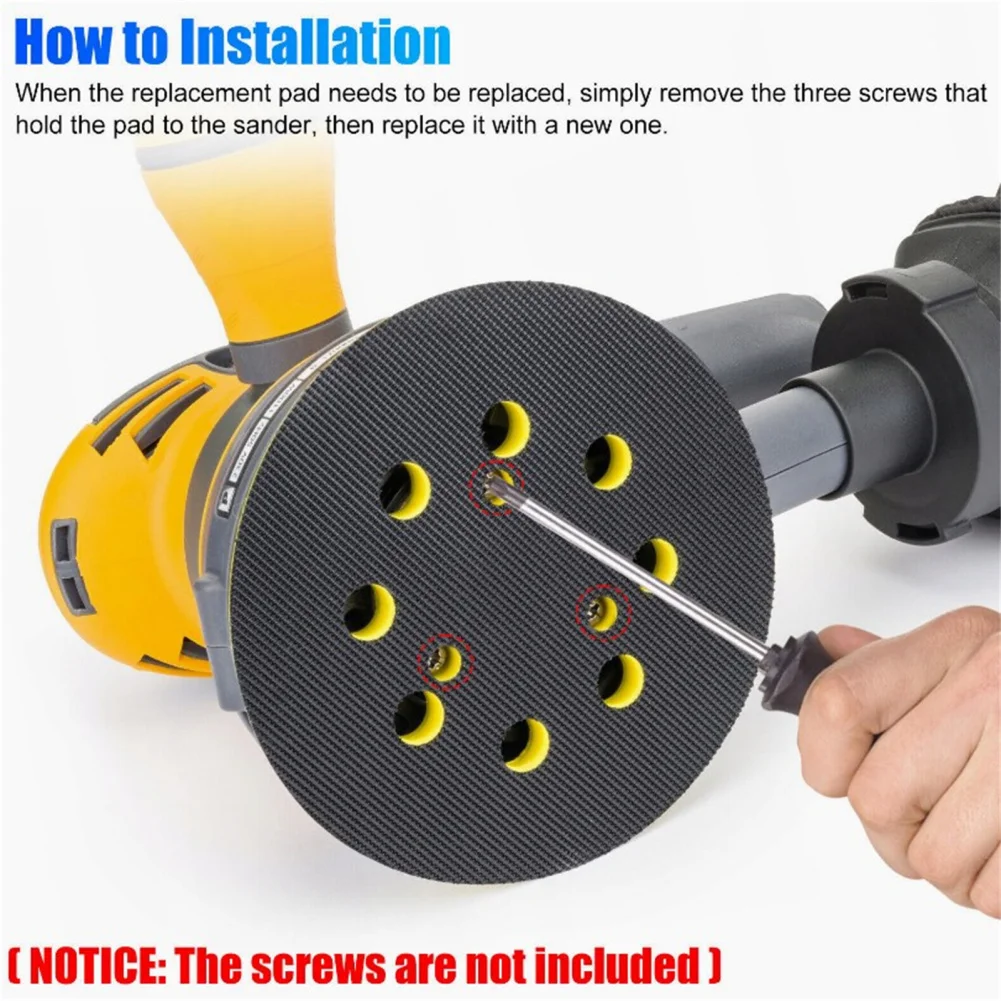 How to Installation

When the replacement pad needs to be replaced, simply remove the three screws that hold the pad to the sander, then replace it with a new one.

( NOTICE: The screws are not included )