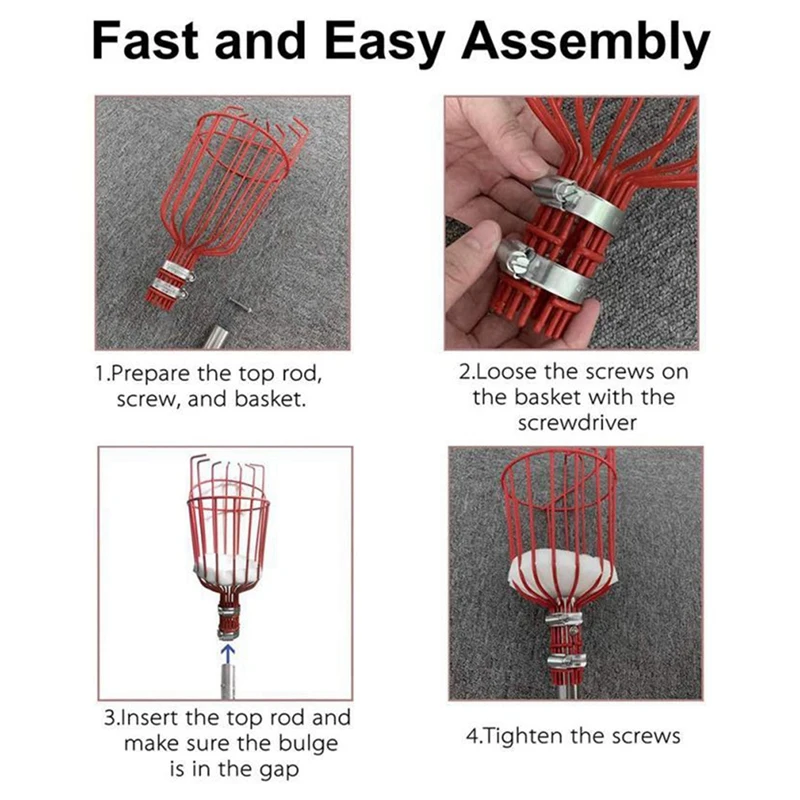 Fast and Easy Assembly

1.Prepare the top rod, screw, and basket.

2.Loose the screws on the basket with the screwdriver

3.Insert the top rod and make sure the bulge is in the gap

4.Tighten the screws