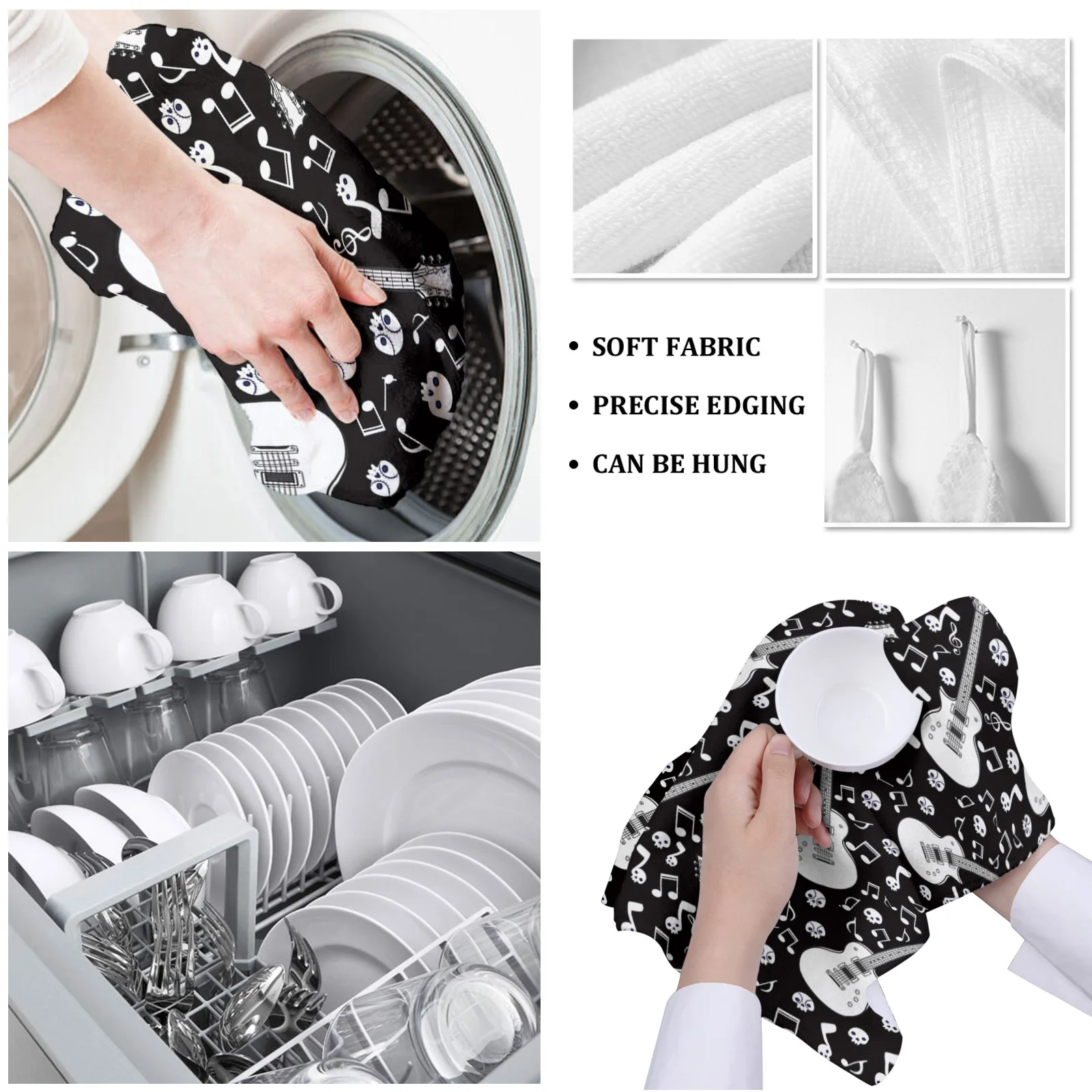 • SOFT FABRIC
• PRECISE EDGING
• CAN BE HUNG