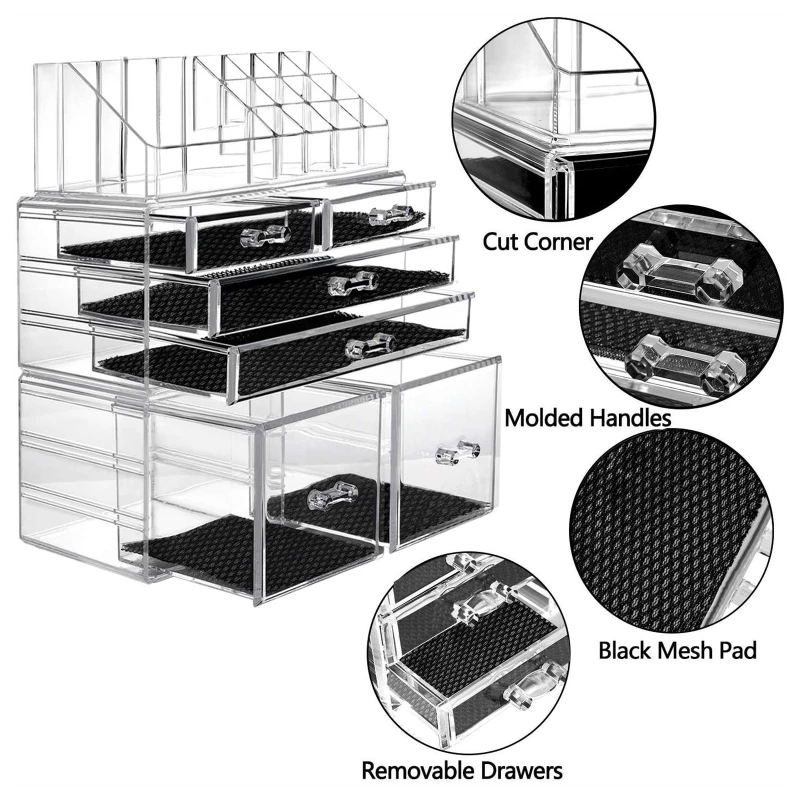 Cut Corner

Molded Handles

Black Mesh Pad

Removable Drawers