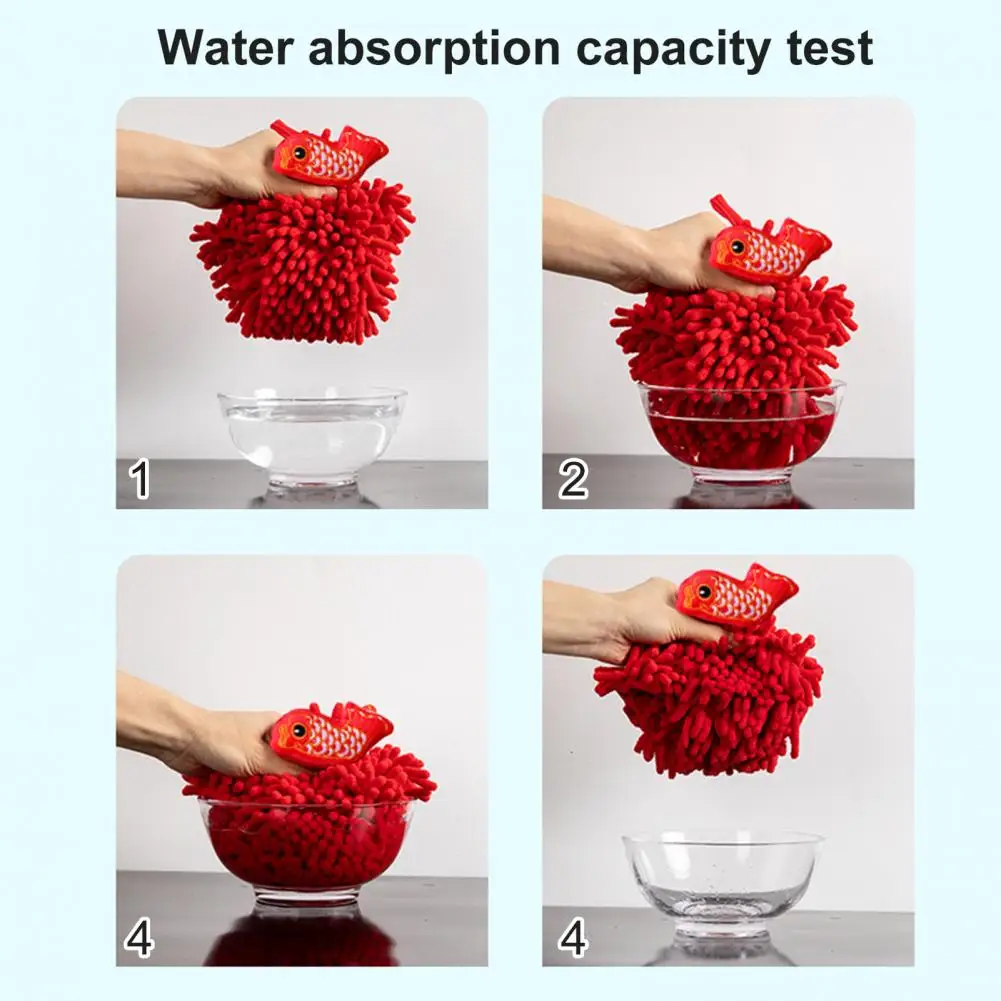 Water absorption capacity test

1

2

4

4