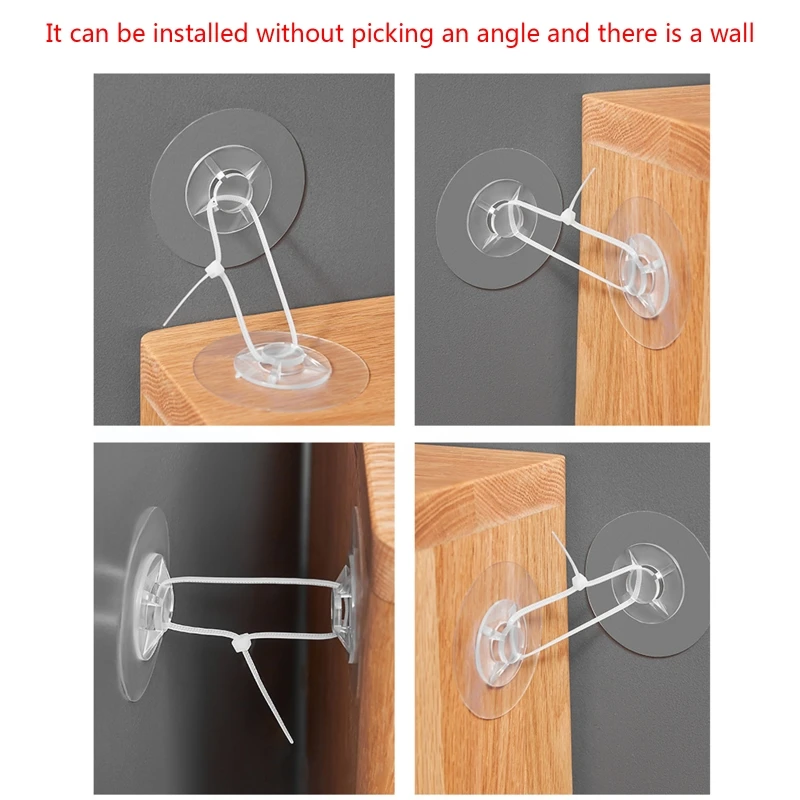 It can be installed without picking an angle and there is a wall