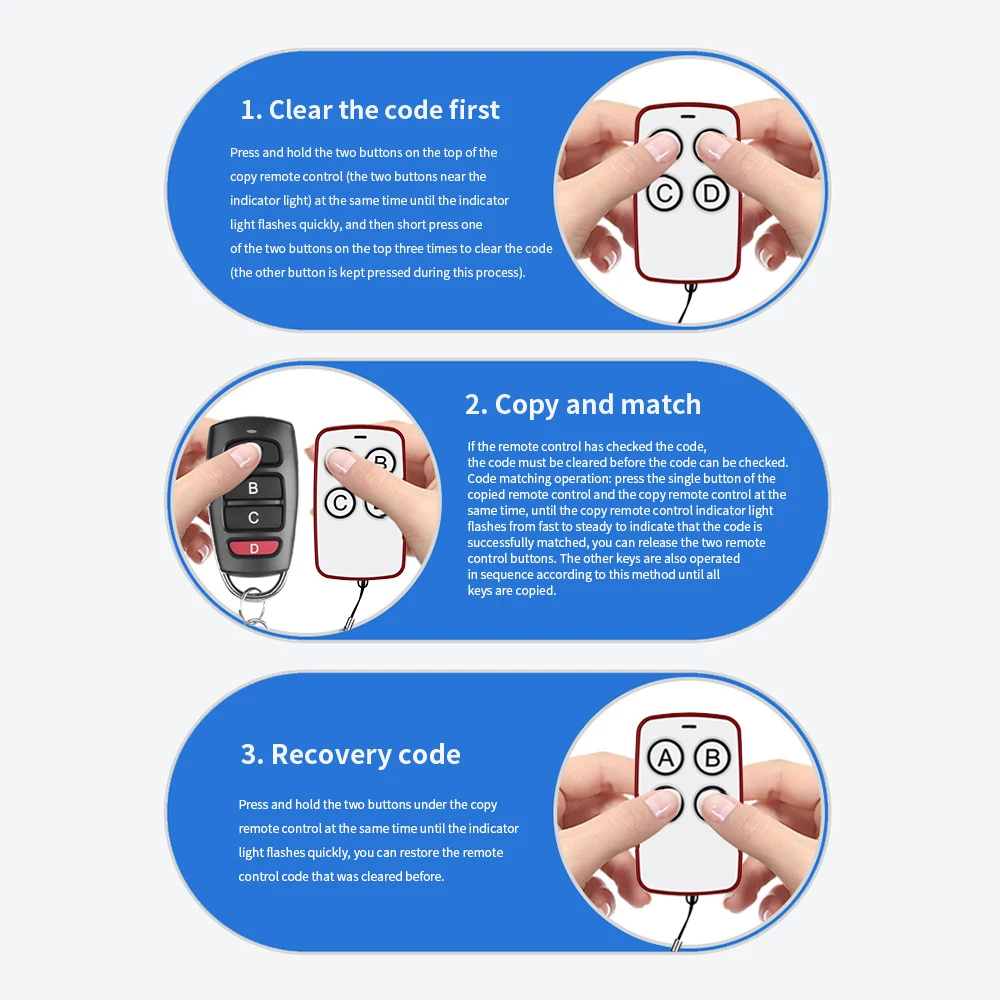 1. Clear the code first

Press and hold the two buttons on the top of the copy remote control (the two buttons near the indicator light) at the same time until the indicator light flashes quickly, and then short press one of the two buttons on the top three times to clear the code (the other button is kept pressed during this process).

C
D

2. Copy and match

If the remote control has checked the code, the code must be cleared before the code can be checked. Code matching operation: press the single button of the copied remote control and the copy remote control at the same time, until the copy remote control indicator light flashes from fast to steady to indicate that the code is successfully matched, you can release the two remote control buttons. The other keys are also operated in sequence according to this method until all keys are copied.

B
C
D
B
C

3. Recovery code

Press and hold the two buttons under the copy remote control at the same time until the indicator light flashes quickly, you can restore the remote control code that was cleared before.

A
B