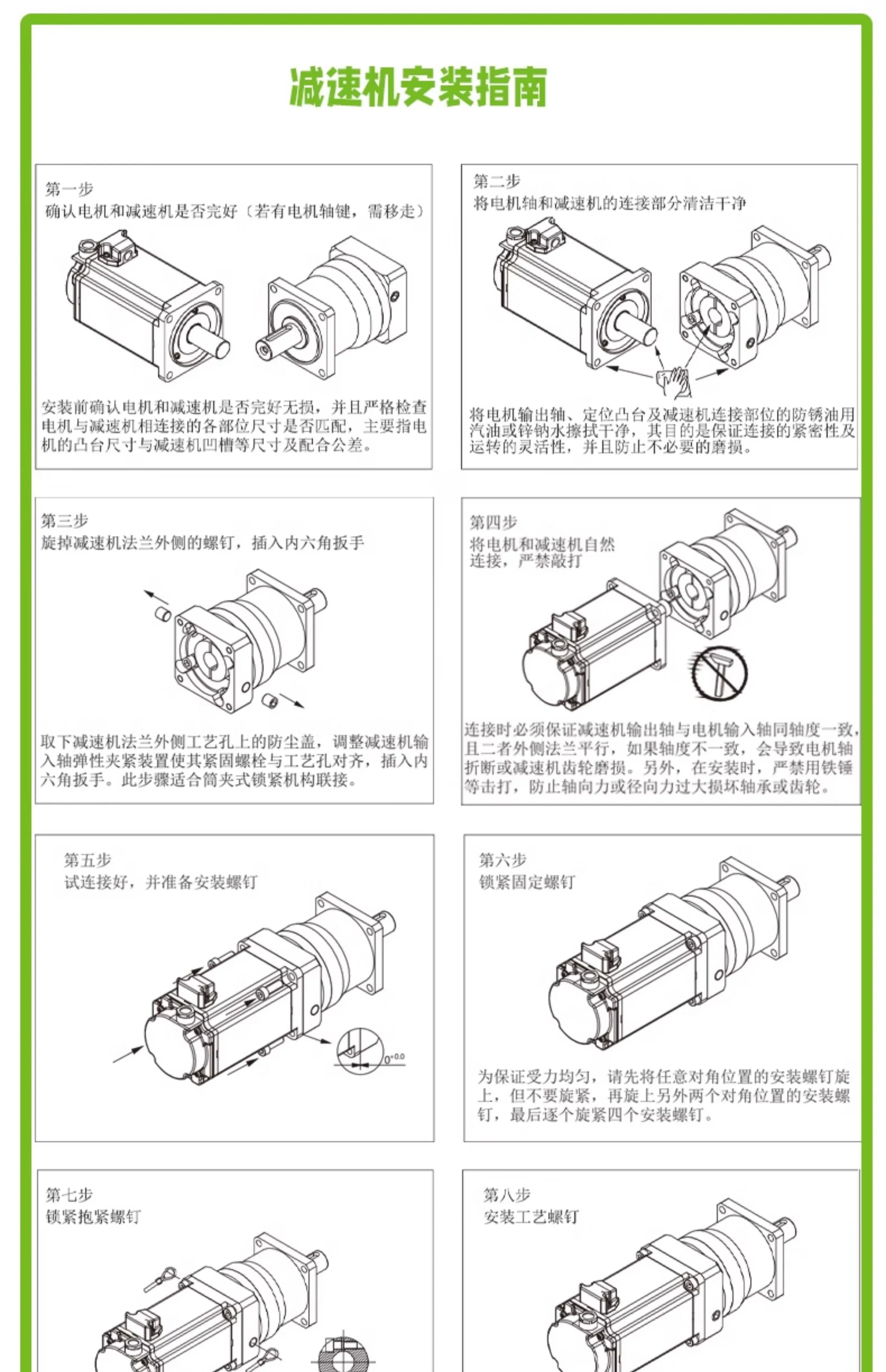 减速机安装指南

第一步
确认电机和减速机是否完好（若有电机轴键，需移走）

安装前确认电机和减速机是否完好无损，并且严格检查电机与减速机相连接的各部位尺寸是否匹配，主要指电机的凸台尺寸与减速机凹槽等尺寸及配合公差。

第二步
将电机轴和减速机的连接部分清洁干净

将电机输出轴、定位凸台及减速机连接部位的防锈油用汽油或锌钠水擦拭干净，其目的是保证连接的紧密性及运转的灵活性，并且防止不必要的磨损。

第三步
旋掉减速机法兰外侧的螺钉，插入内六角扳手

取下减速机法兰外侧工艺孔上的防尘盖，调整减速机输入轴弹性夹紧装置使其紧固螺栓与工艺孔对齐，插入内六角扳手。此步骤适合筒夹式锁紧机构联接。

第四步
将电机和减速机自然连接，严禁敲打

连接时必须保证减速机输出轴与电机输入轴同轴度一致，且二者外侧法兰平行，如果轴度不一致，会导致电机轴折断或减速机齿轮磨损。另外，在安装时，严禁用铁锤等击打，防止轴向力或径向力过大损坏轴承或齿轮。

第五步
试连接好，并准备安装螺钉

$0^{+0.0}$

第六步
锁紧固定螺钉

为保证受力均匀，请先将任意对角位置的安装螺钉旋上，但不要旋紧，再旋上另外两个对角位置的安装螺钉，最后逐个旋紧四个安装螺钉。

第七步
锁紧抱紧螺钉

第八步
安装工艺螺钉