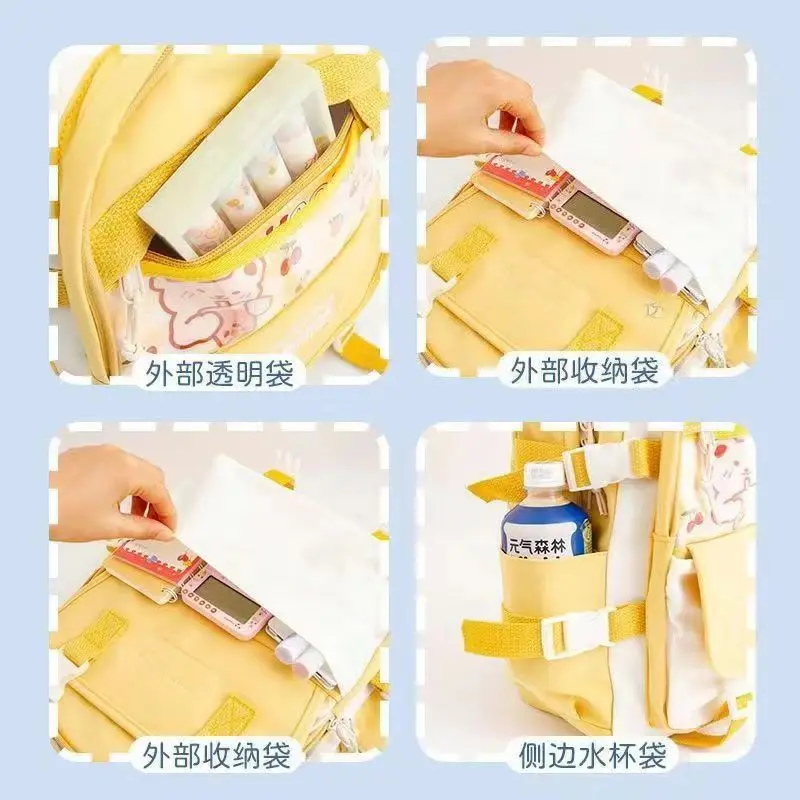 外部透明袋

外部收纳袋

外部收纳袋

元气森林

侧边水杯袋