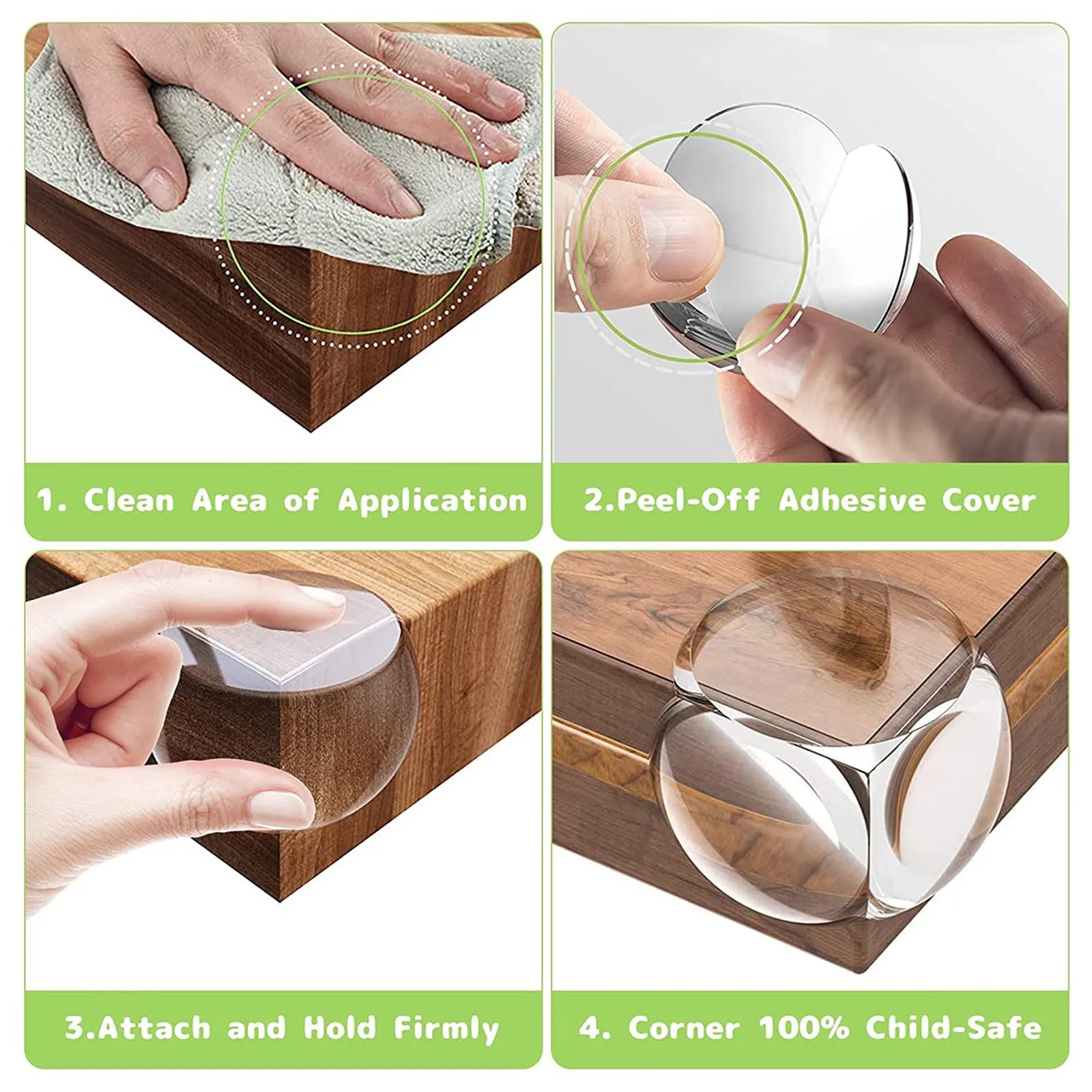 1. Clean Area of Application

2.Peel-Off Adhesive Cover

3.Attach and Hold Firmly

4. Corner 100% Child-Safe