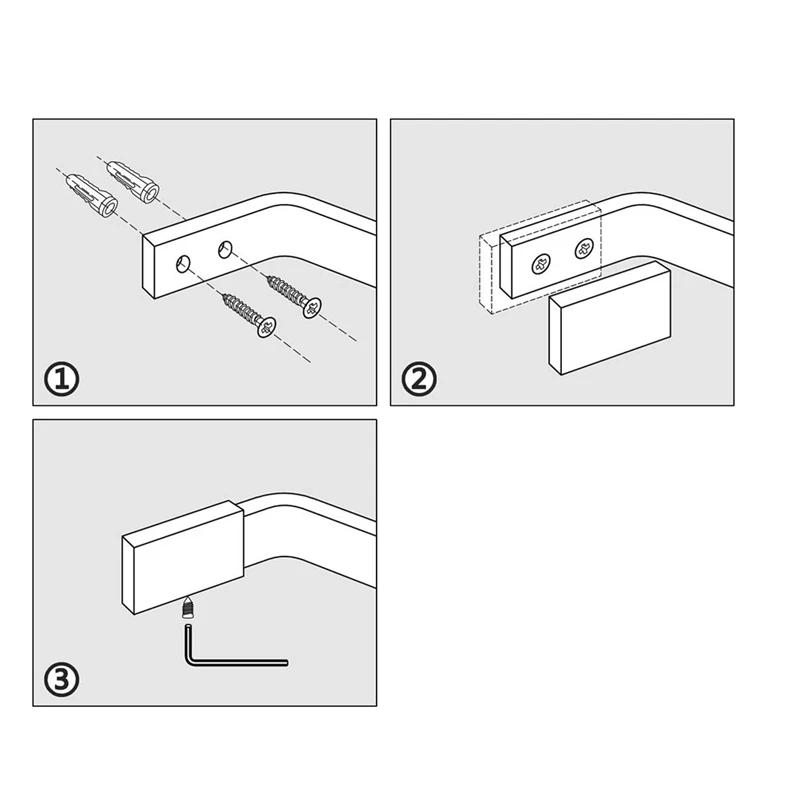 ①

②

③