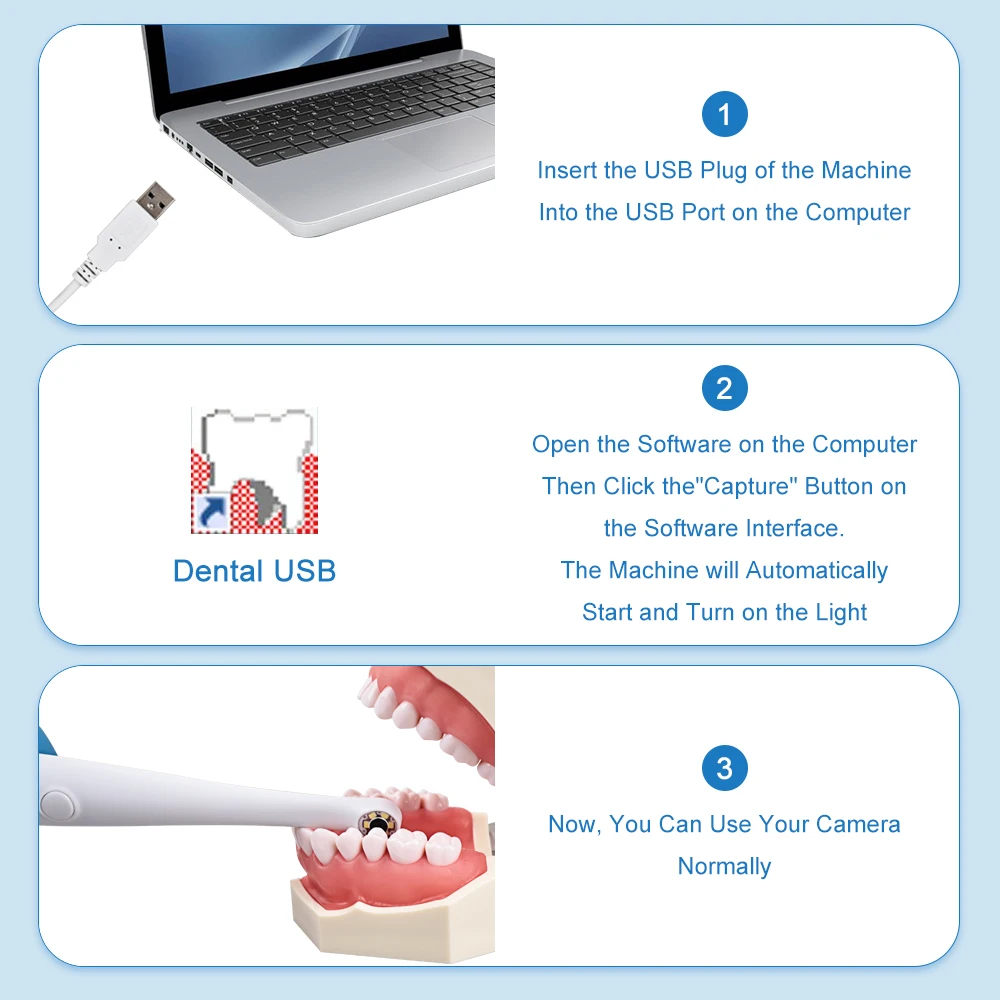 1

Insert the USB Plug of the Machine Into the USB Port on the Computer

Dental USB

2

Open the Software on the Computer Then Click the"Capture" Button on the Software Interface. The Machine will Automatically Start and Turn on the Light

3

Now, You Can Use Your Camera Normally