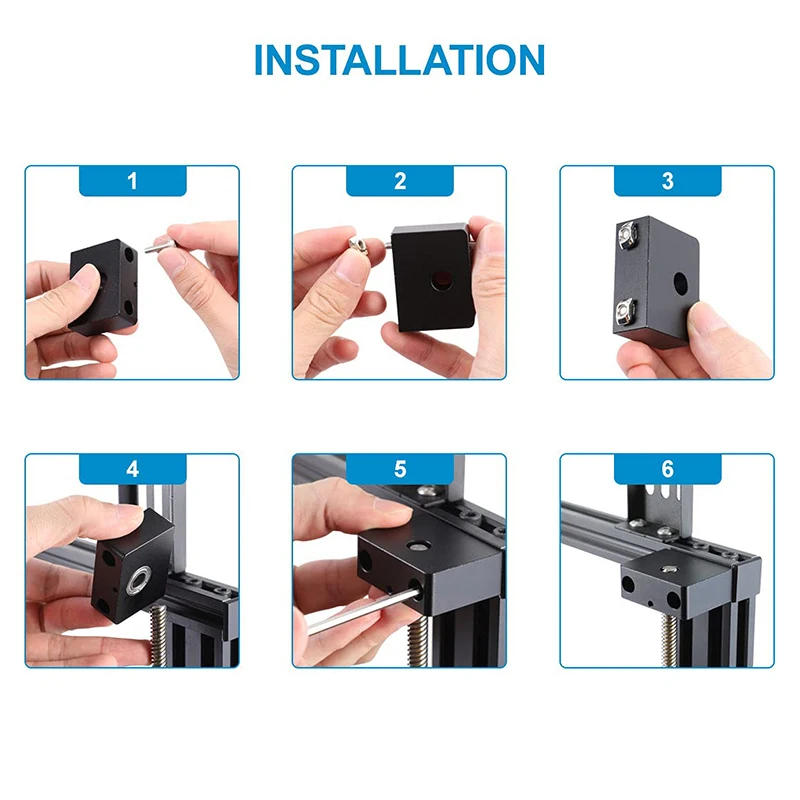 INSTALLATION

1

2

3

4

5

6